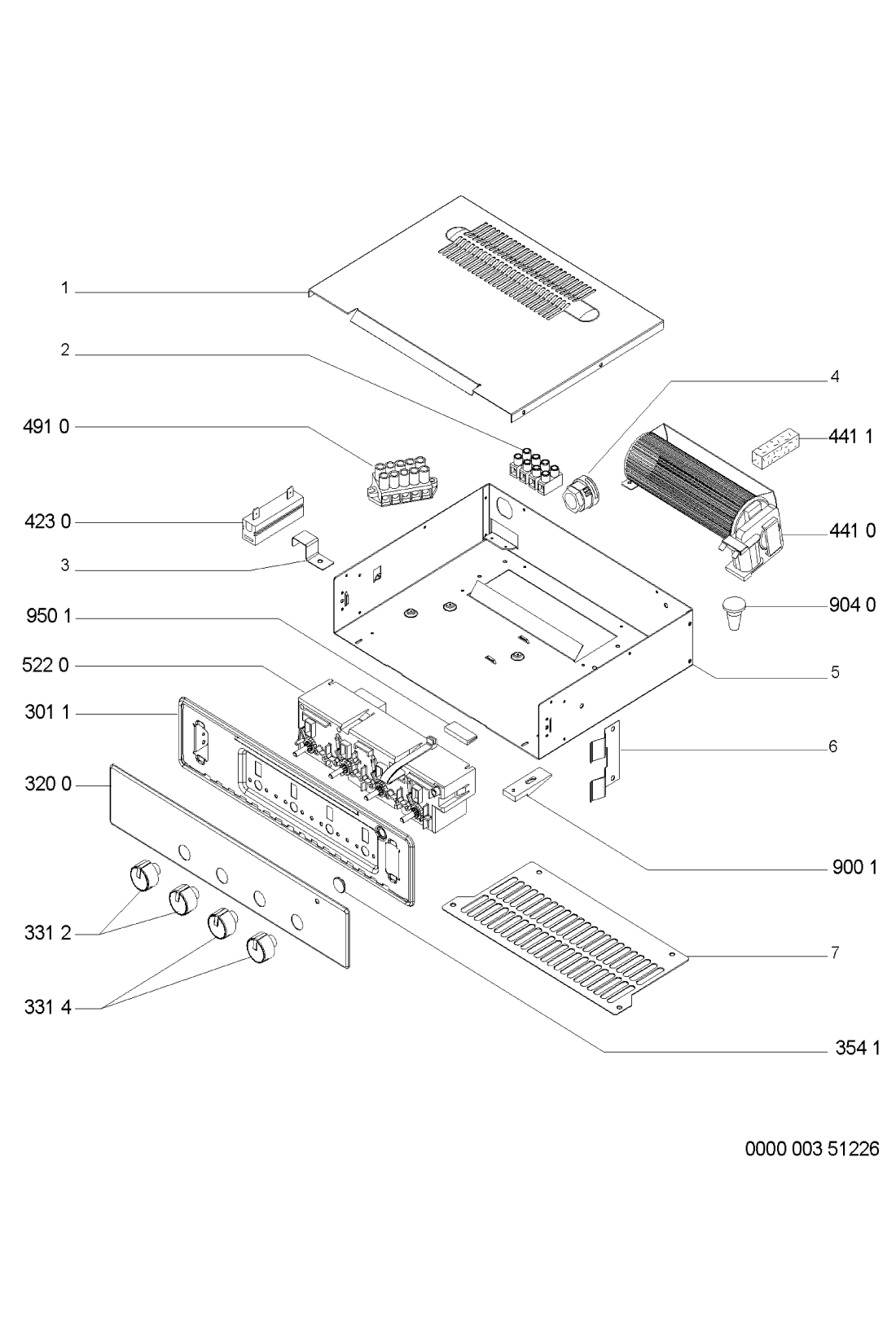 1

2

4

491 0

441 1

423 0

441 0

3

950 1

904 0

522 0

5

301 1

6

320 0

900 1

331 2

7

331 4

354 1

0000 003 51226