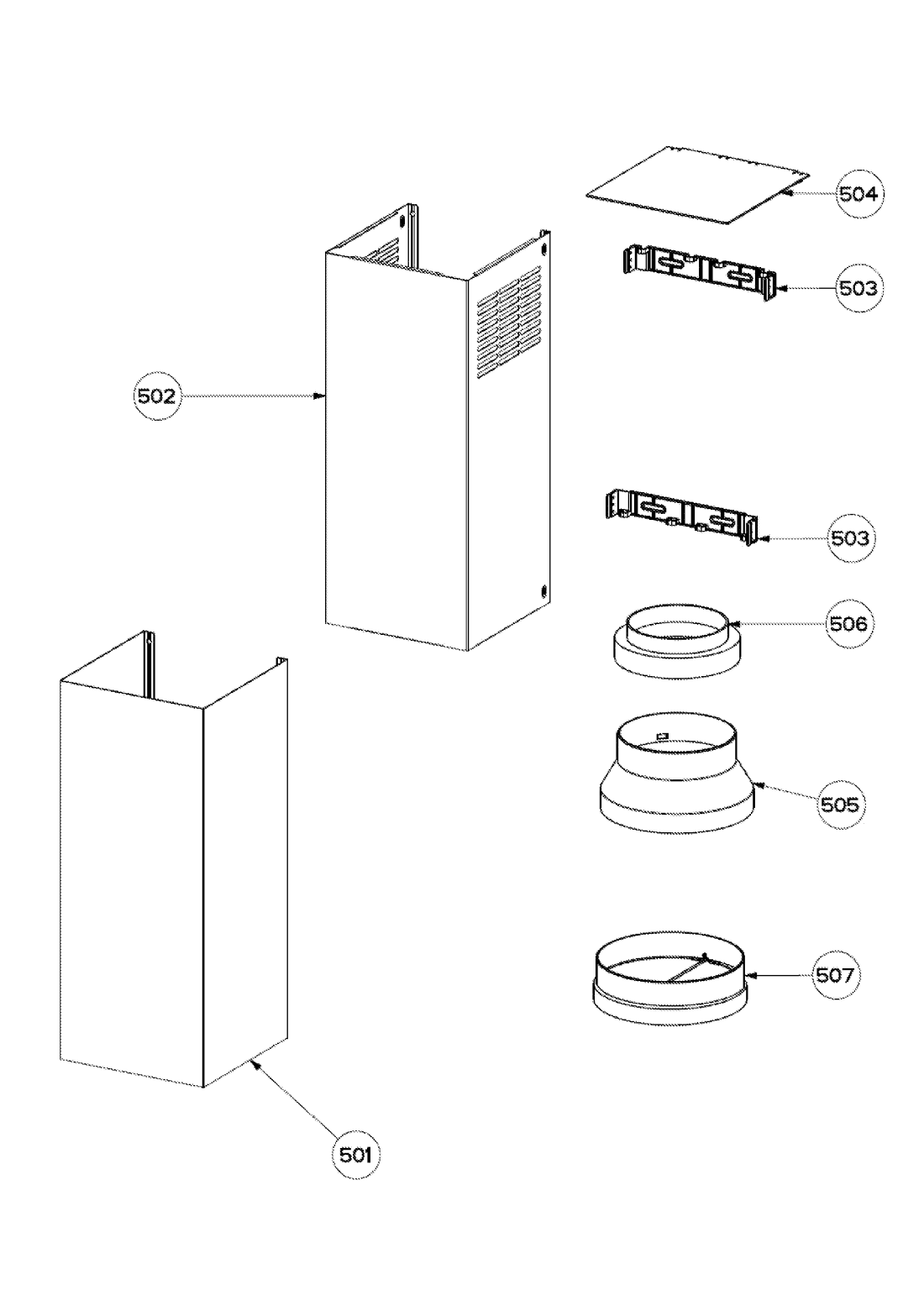 504
503
502
503
506
505
507
501