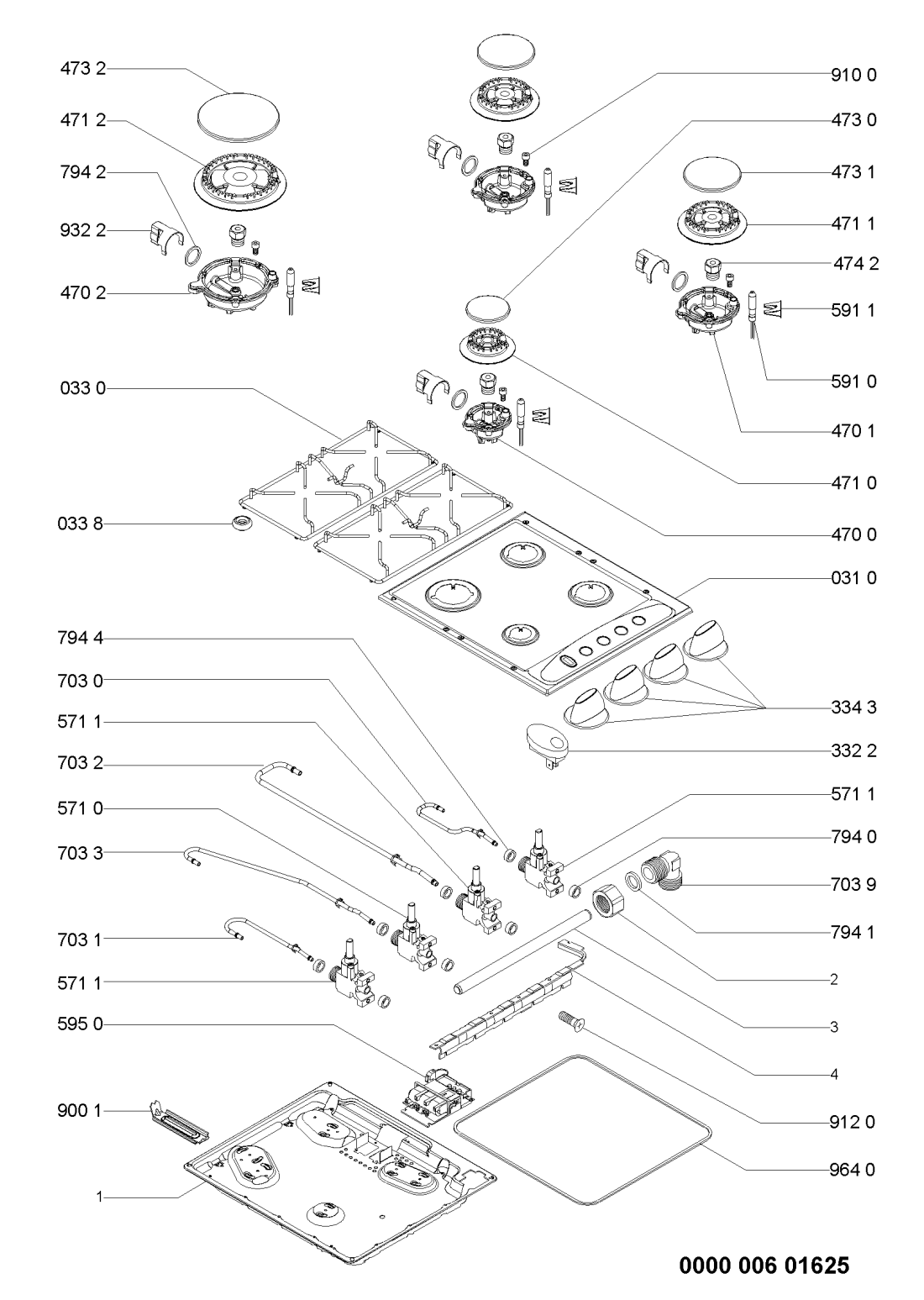 473 2
471 2
794 2
932 2
470 2
033 0
033 8
794 4
703 0
571 1
703 2
571 0
703 3
703 1
571 1
595 0
900 1
1
910 0
473 0
473 1
471 1
474 2
591 1
591 0
470 1
471 0
470 0
031 0
334 3
332 2
571 1
794 0
703 9
794 1
2
3
4
912 0
964 0
0000 006 01625