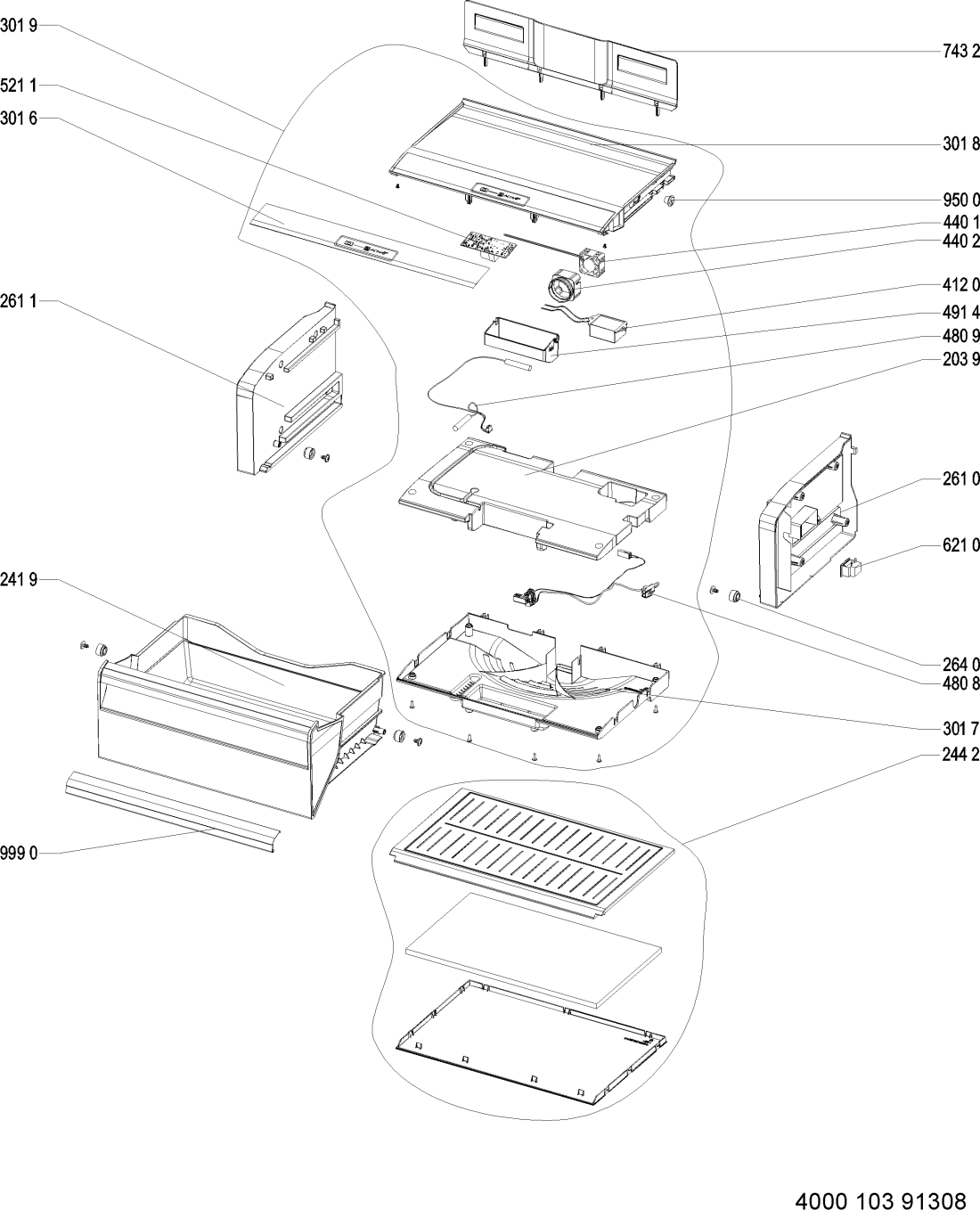 301 9
521 1
301 6
261 1
241 9
999 0
743 2
301 8
950 0
440 1
440 2
412 0
491 4
480 9
203 9
261 0
621 0
264 0
480 8
301 7
244 2
4000 103 91308