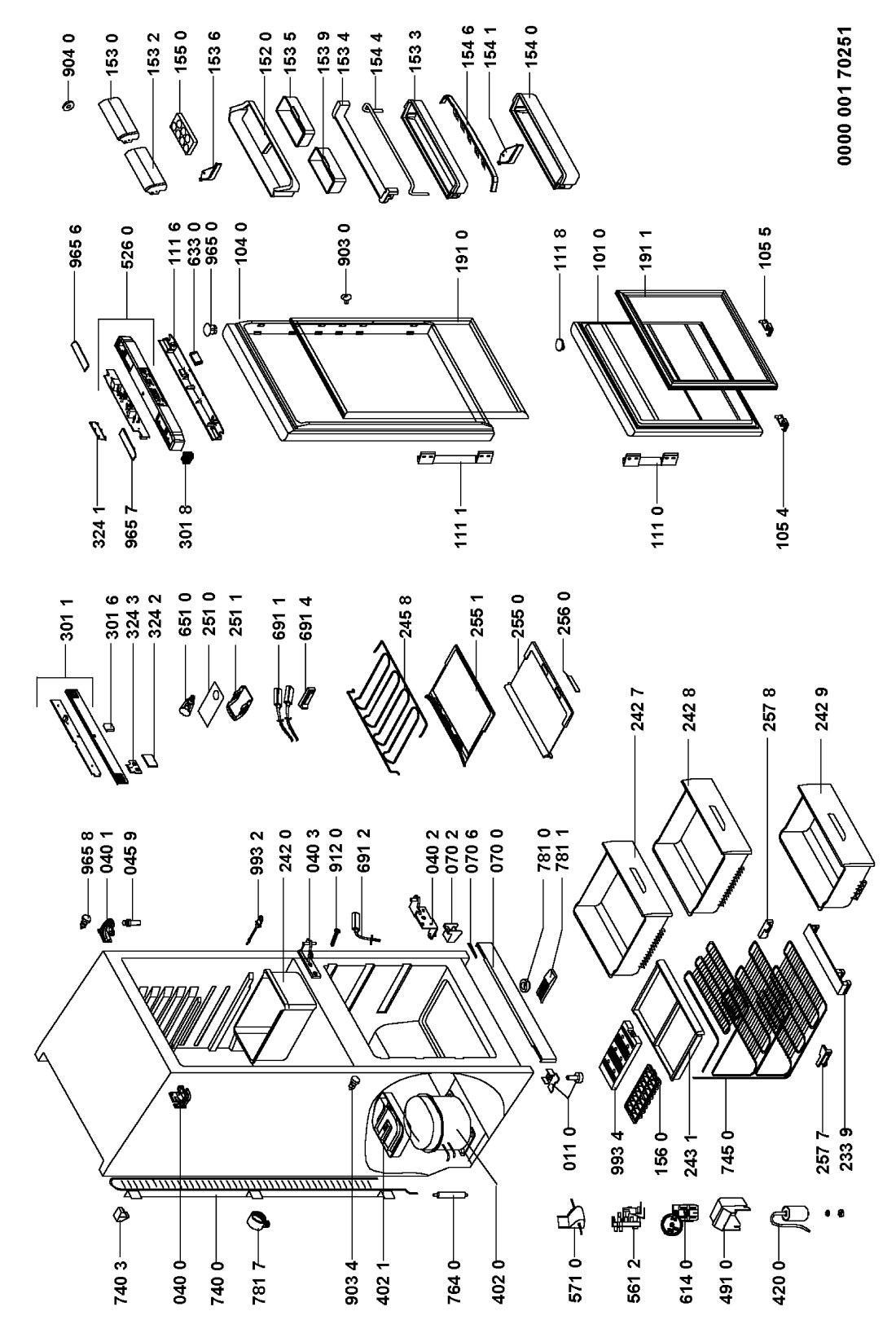 740 3
040 0
740 0
781 7
903 4
402 1
764 0
402 0
571 0
561 2
614 0
491 0
420 0
965 8
040 1
045 9
993 2
242 0
040 3
912 0
691 2
040 2
070 2
070 6
070 0
781 0
781 1
011 0
993 4
156 0
243 1
745 0
257 7
233 9
301 1
301 6
324 3
324 2
651 0
251 0
251 1
691 1
691 4
245 8
255 1
255 0
256 0
242 7
242 8
257 8
242 9
324 1
965 7
301 8
111 1
111 0
105 4
965 6
526 0
111 6
633 0
965 0
104 0
903 0
191 0
111 8
101 0
191 1
105 5
904 0
153 0
153 2
155 0
153 6
152 0
153 5
153 9
153 4
154 4
153 3
154 6
154 1
154 0
0000 001 70251