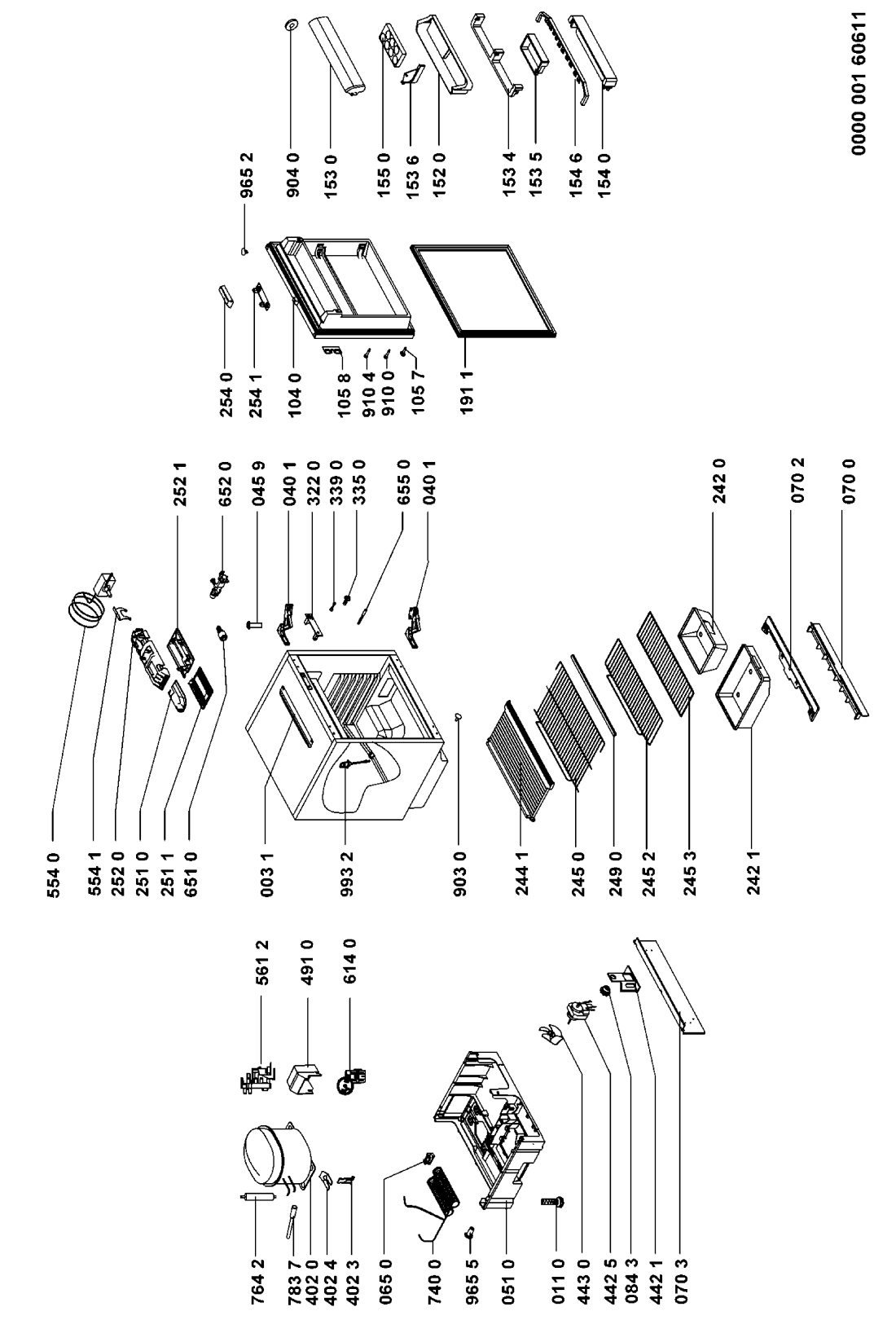 764 2
783 7
402 0
402 4
402 3
065 0
740 0
965 5
051 0
011 0
443 0
442 5
084 3
442 1
070 3
561 2
491 0
614 0

554 0
554 1
252 0
251 0
251 1
651 0
003 1
993 2
903 0
244 1
245 0
249 0
245 2
245 3
242 1
252 1
652 0
045 9
040 1
322 0
339 0
335 0
655 0
040 1
242 0
070 2
070 0

254 0
254 1
104 0
105 8
910 4
910 0
105 7
191 1
965 2
904 0
153 0
155 0
153 6
152 0
153 4
153 5
154 6
154 0

0000 001 60611