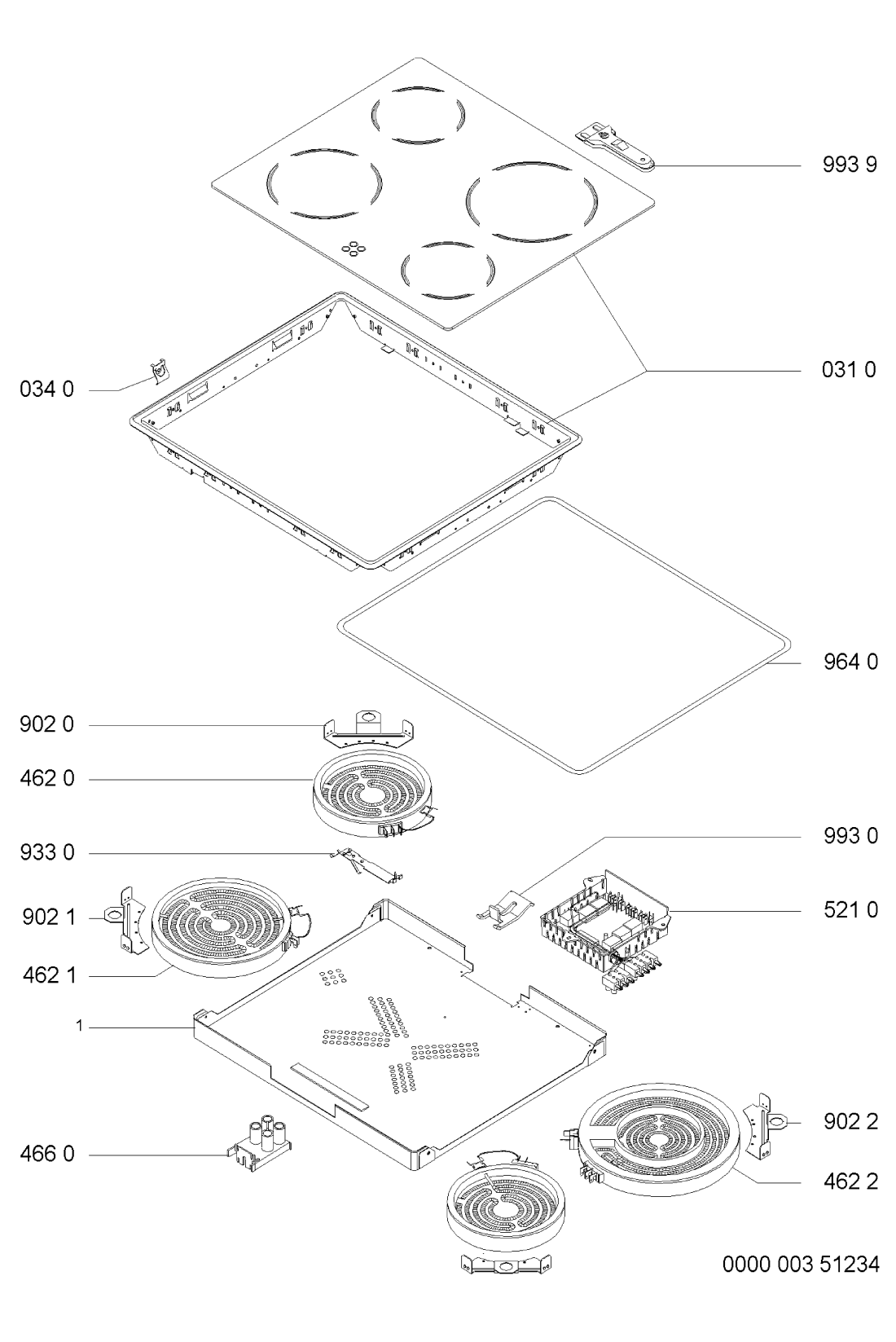 993 9

034 0

031 0

964 0

902 0

462 0

933 0

993 0

902 1

521 0

462 1

1

902 2

466 0

462 2

0000 003 51234