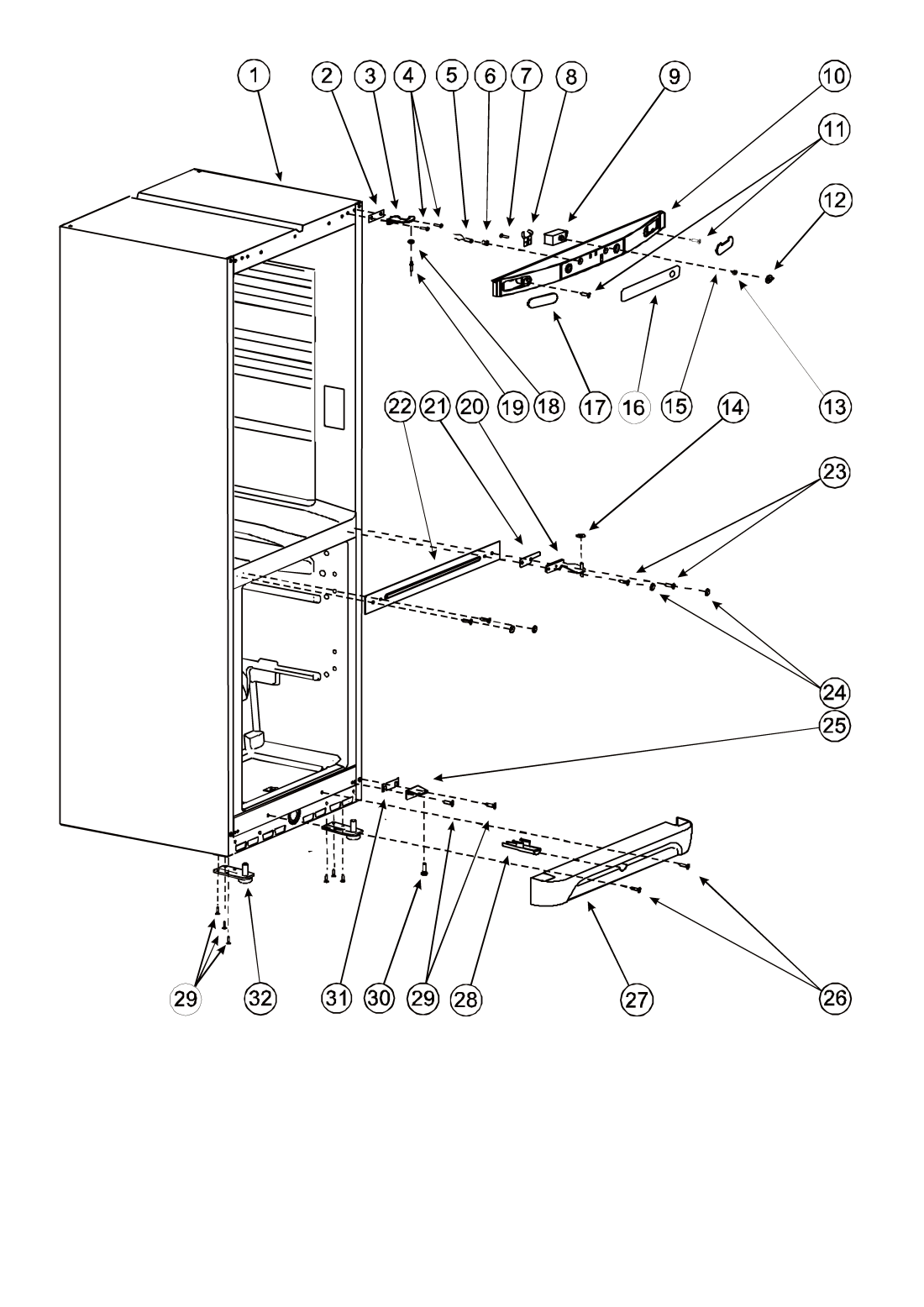 1 2 3 4 5 6 7 8 9 10 11 12

19 18 17 16 15 13

22 21 20 14 23

24

25

29 32 31 30 29 28 27 26