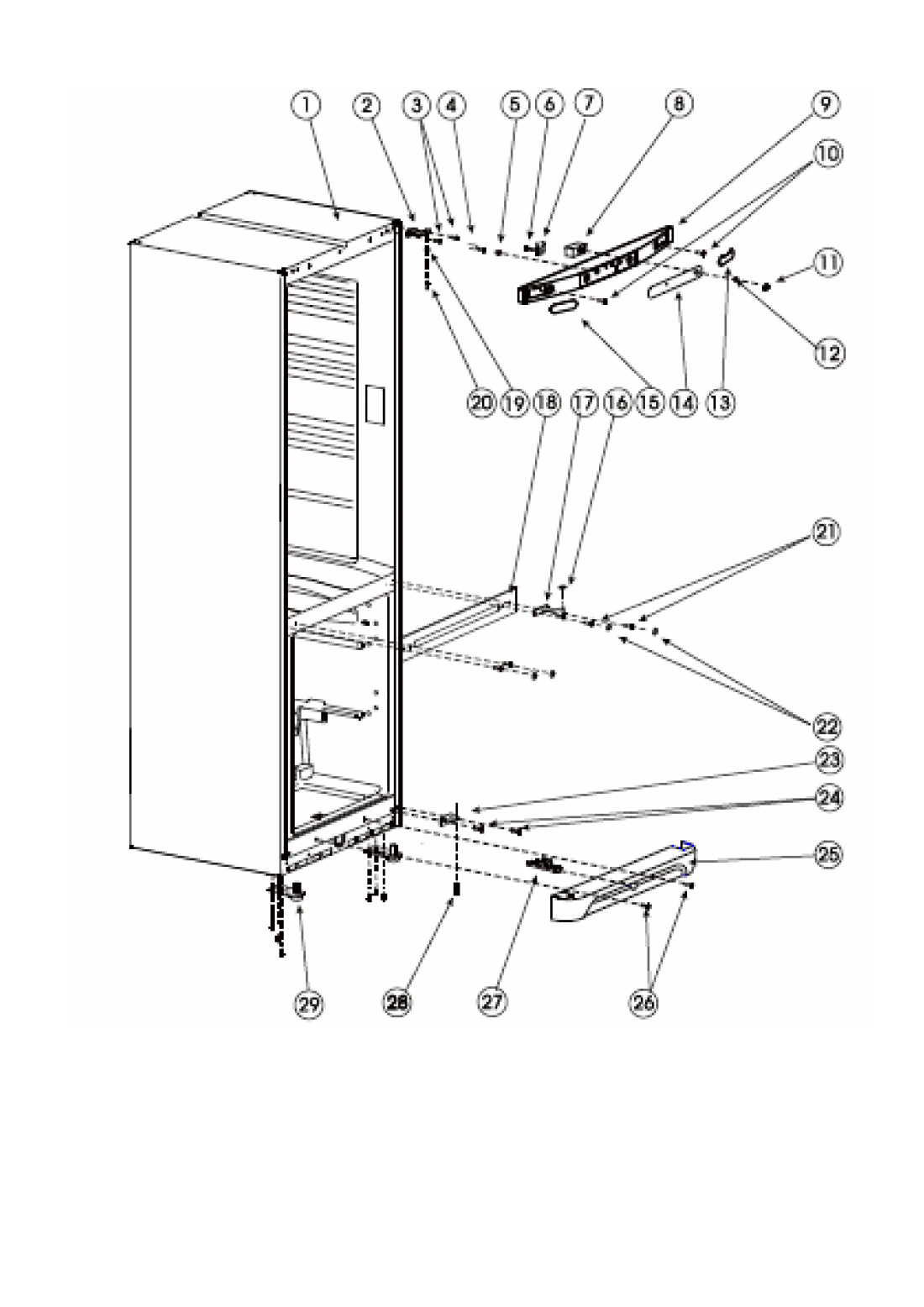 1
2
3
4
5
6
7
8
9
10
11
12
20
19
18
17
16
15
14
13
21
22
23
24
25
29
28
27
26