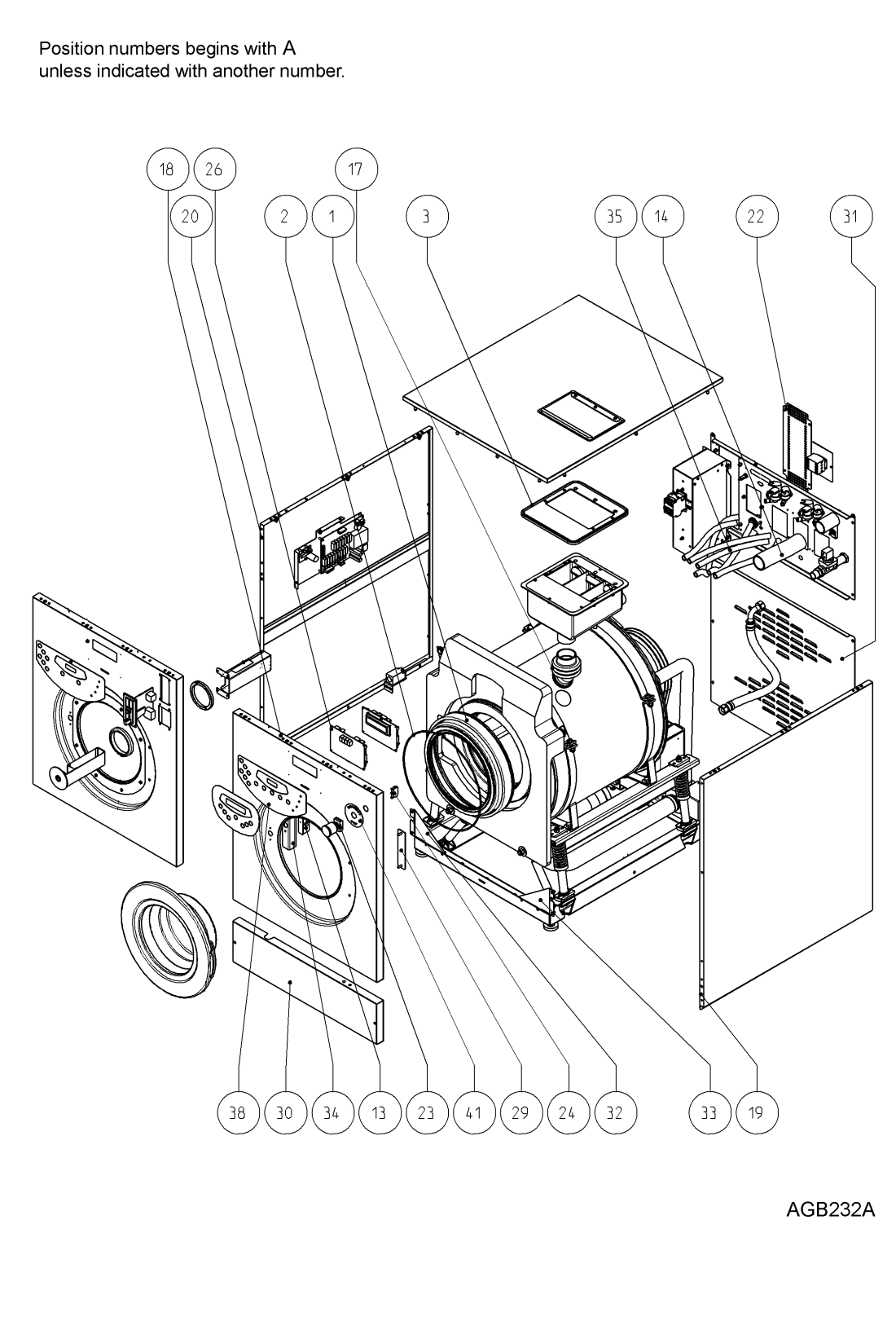 Position numbers begins with A
unless indicated with another number.

18 26 17
20 2 1 3 35 14 22 31

38 30 34 13 23 41 29 24 32 33 19

AGB232A