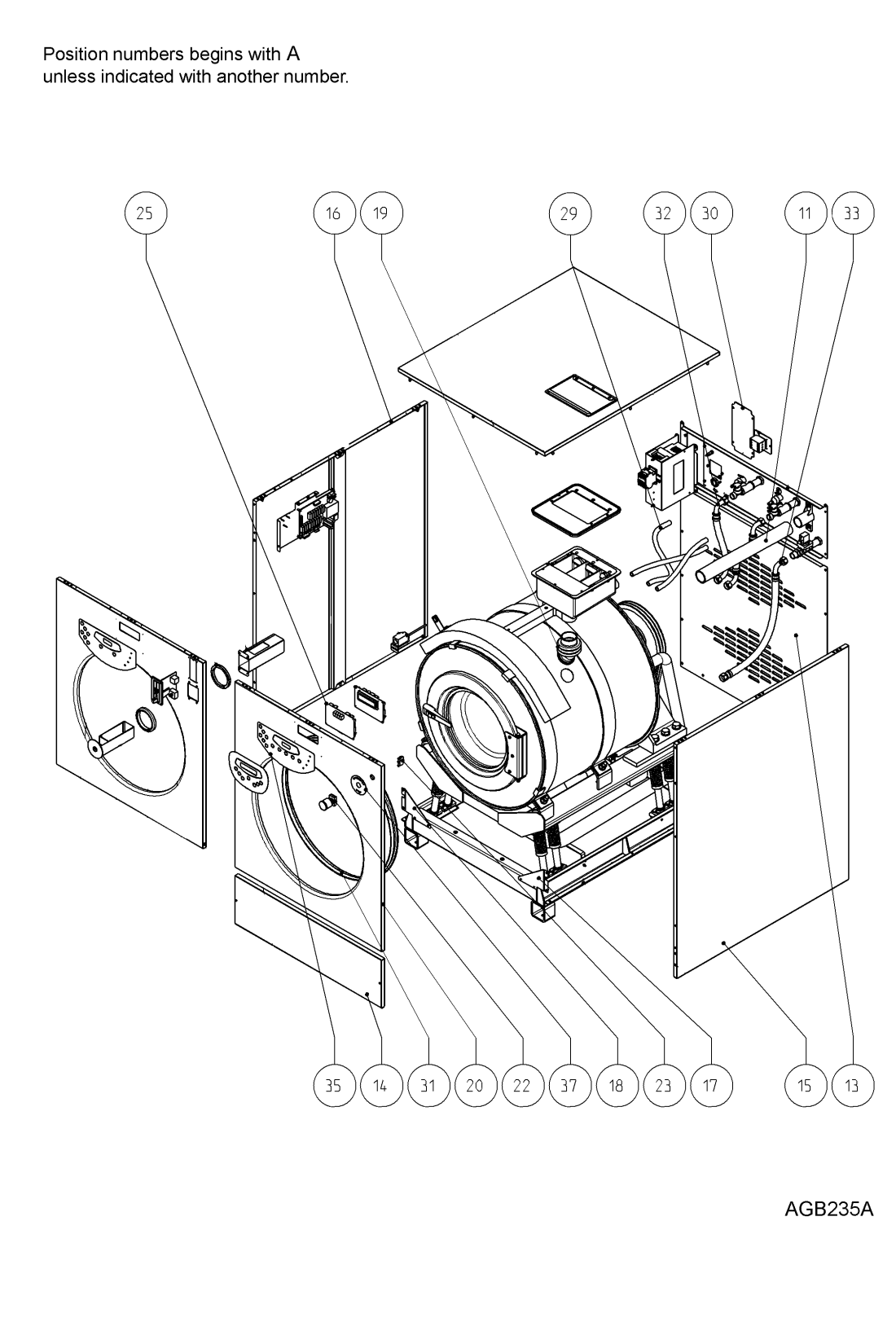 Position numbers begins with A
unless indicated with another number.

25
16
19
29
32
30
11
33

35
14
31
20
22
37
18
23
17
15
13

AGB235A