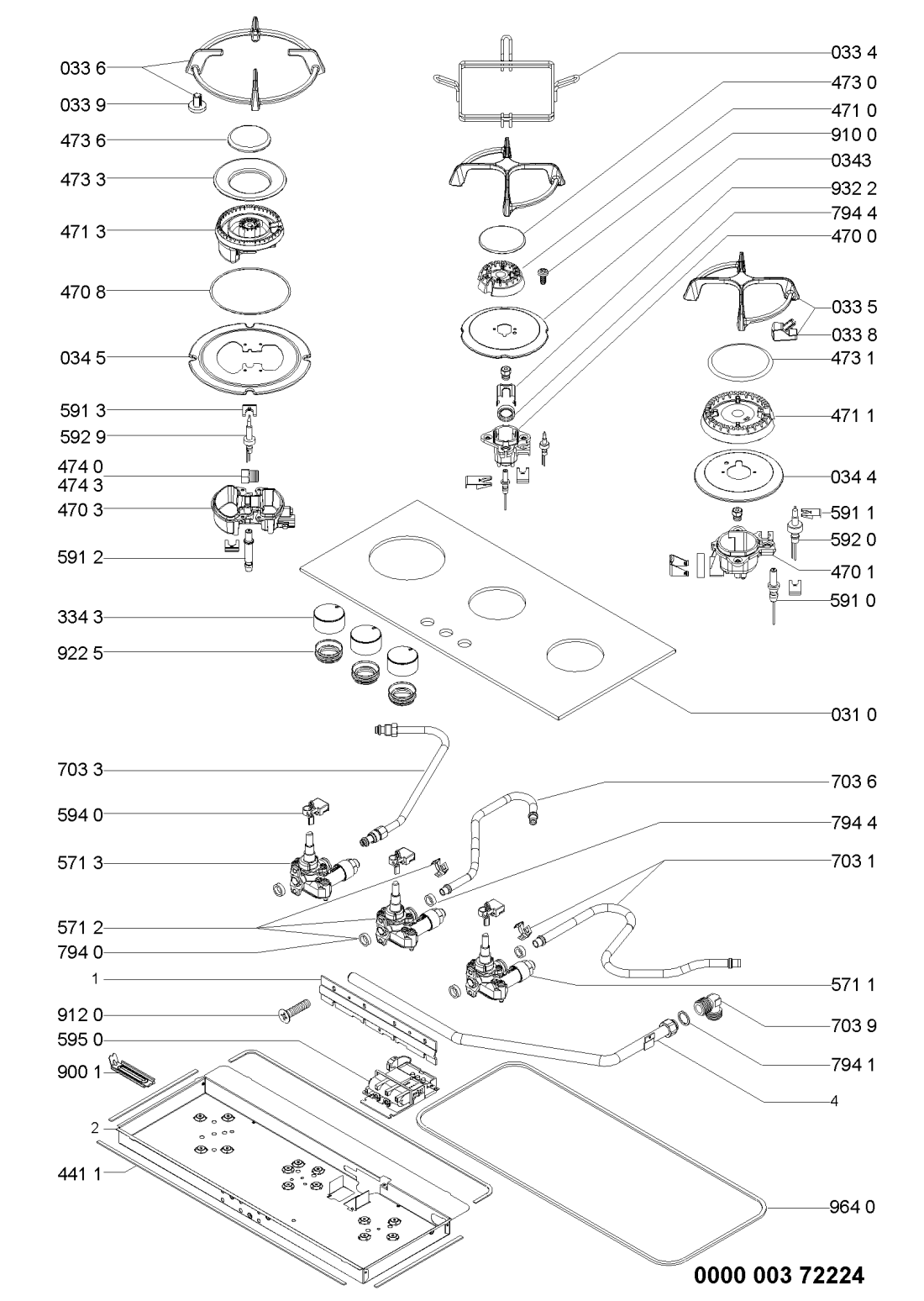 033 6
033 9
473 6
473 3
471 3
470 8
034 5
591 3
592 9
474 0
474 3
470 3
591 2
334 3
922 5
703 3
594 0
571 3
571 2
794 0
1
912 0
595 0
900 1
2
441 1

033 4
473 0
471 0
910 0
0343
932 2
794 4
470 0
033 5
033 8
473 1
471 1
034 4
591 1
592 0
470 1
591 0
031 0
703 6
794 4
703 1
571 1
703 9
794 1
4
964 0

0000 003 72224