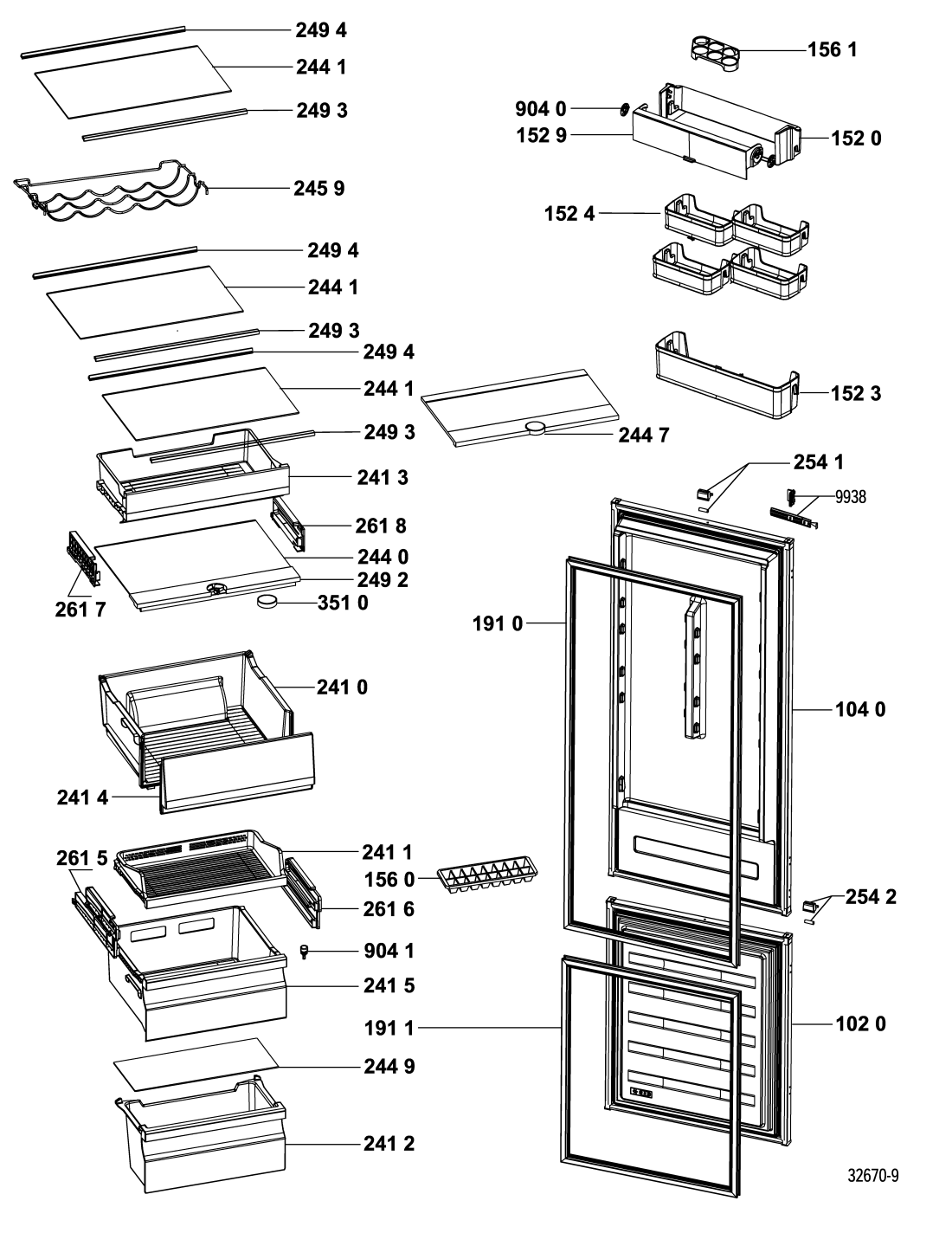 249 4
244 1
249 3
245 9
249 4
244 1
249 3
249 4
244 1
249 3
241 3
261 8
244 0
249 2
261 7
351 0
241 0
241 4
261 5
241 1
261 6
904 1
241 5
244 9
241 2
156 1
904 0
152 9
152 0
152 4
152 3
244 7
254 1
9938
191 0
104 0
156 0
254 2
191 1
102 0
32670-9