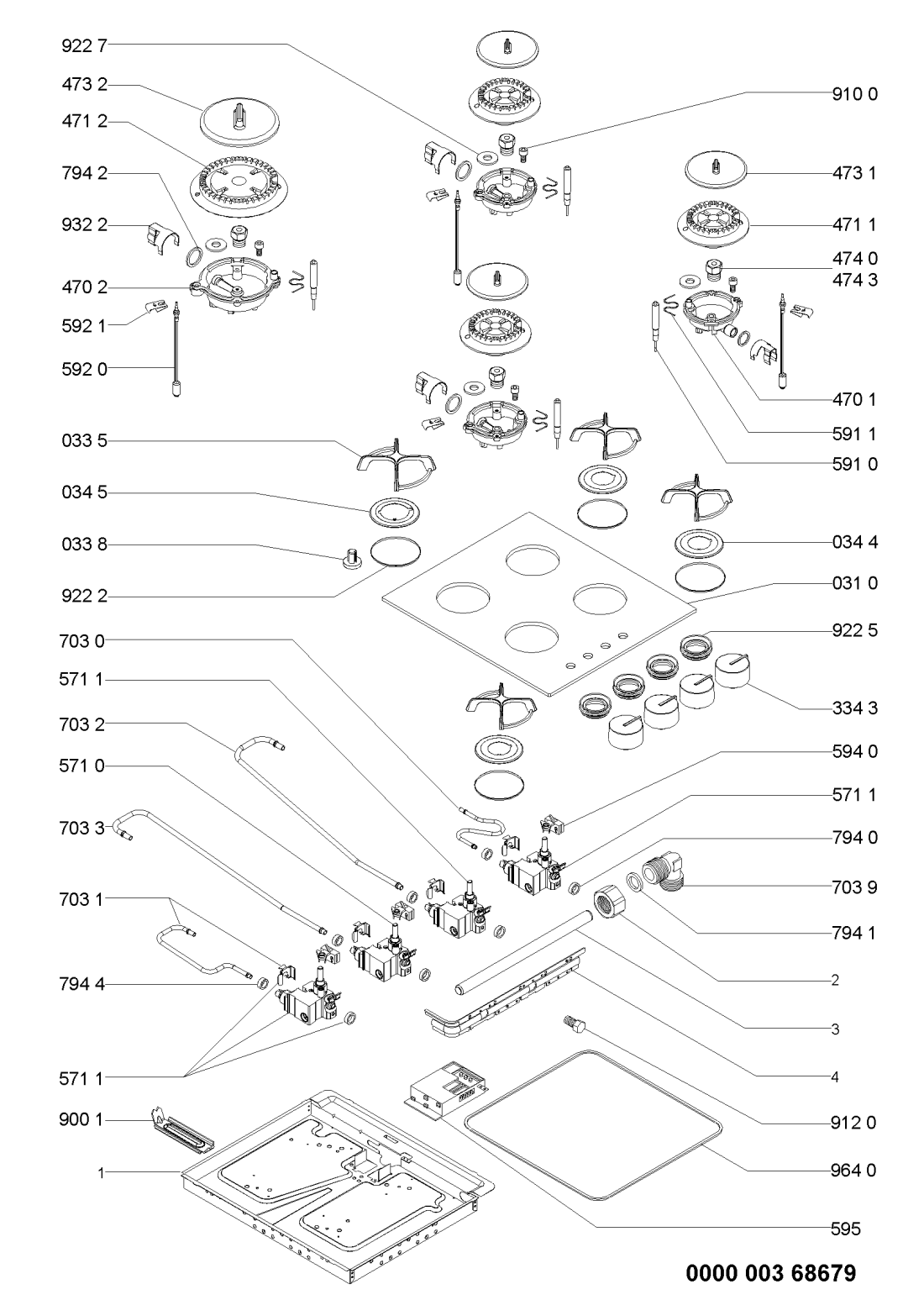 922 7
473 2
471 2
794 2
932 2
470 2
592 1
592 0
033 5
034 5
033 8
922 2
703 0
571 1
703 2
571 0
703 3
703 1
794 4
571 1
900 1
1

910 0
473 1
471 1
474 0
474 3
470 1
591 1
591 0
034 4
031 0
922 5
334 3
594 0
571 1
794 0
703 9
794 1
2
3
4
912 0
964 0
595

0000 003 68679