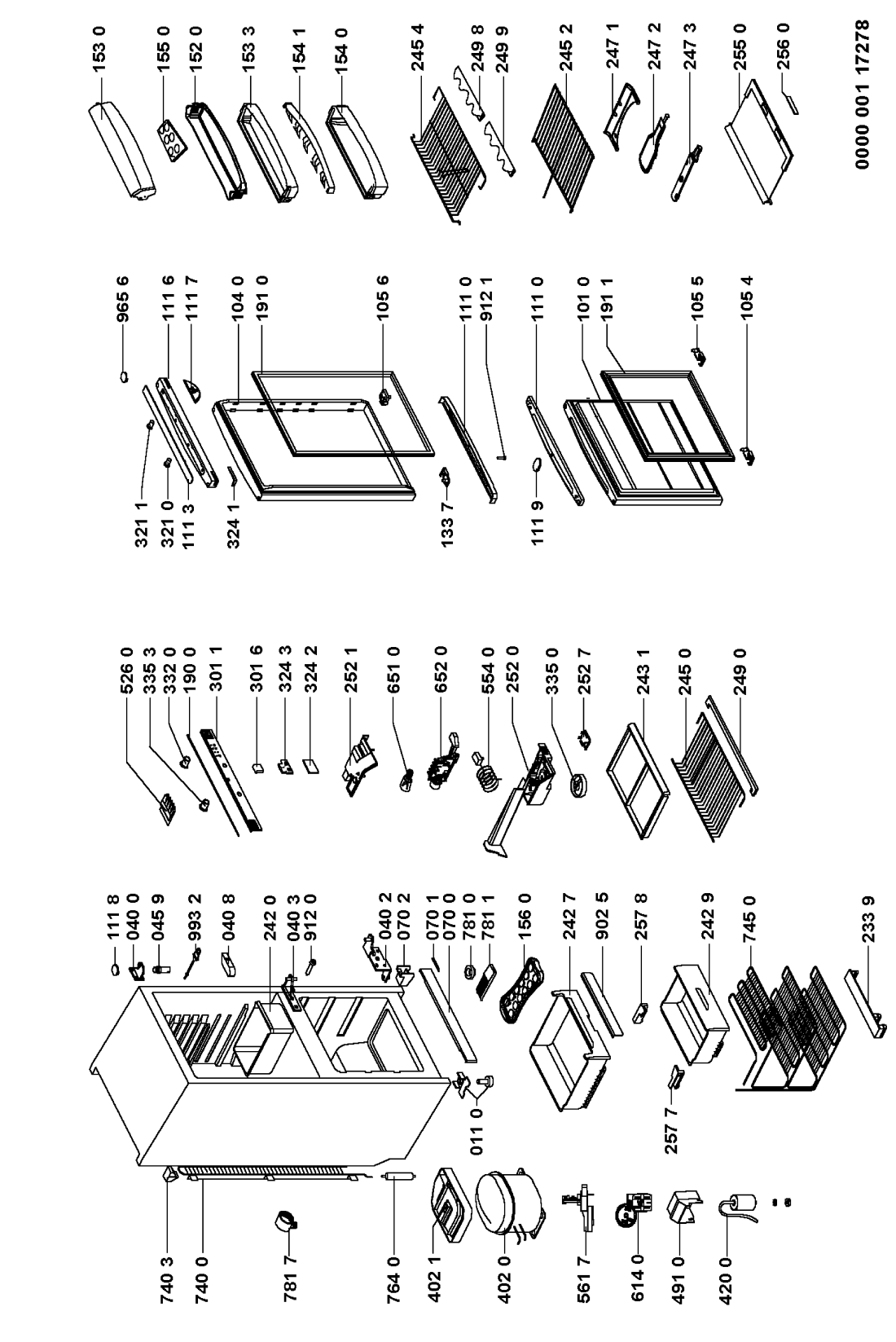 740 3
740 0
781 7
764 0
402 1
402 0
561 7
614 0
491 0
420 0
011 0
257 7
111 8
040 0
045 9
993 2
040 8
242 0
040 3
912 0
040 2
070 2
070 1
070 0
781 0
781 1
156 0
242 7
902 5
257 8
242 9
745 0
233 9
526 0
335 3
332 0
190 0
301 1
301 6
324 3
324 2
252 1
651 0
652 0
554 0
252 0
335 0
252 7
243 1
245 0
249 0
321 1
321 0
111 3
324 1
133 7
111 9
965 6
111 6
111 7
104 0
191 0
105 6
111 0
912 1
111 0
101 0
191 1
105 5
105 4
153 0
155 0
152 0
153 3
154 1
154 0
245 4
249 8
249 9
245 2
247 1
247 2
247 3
255 0
256 0
0000 001 17278