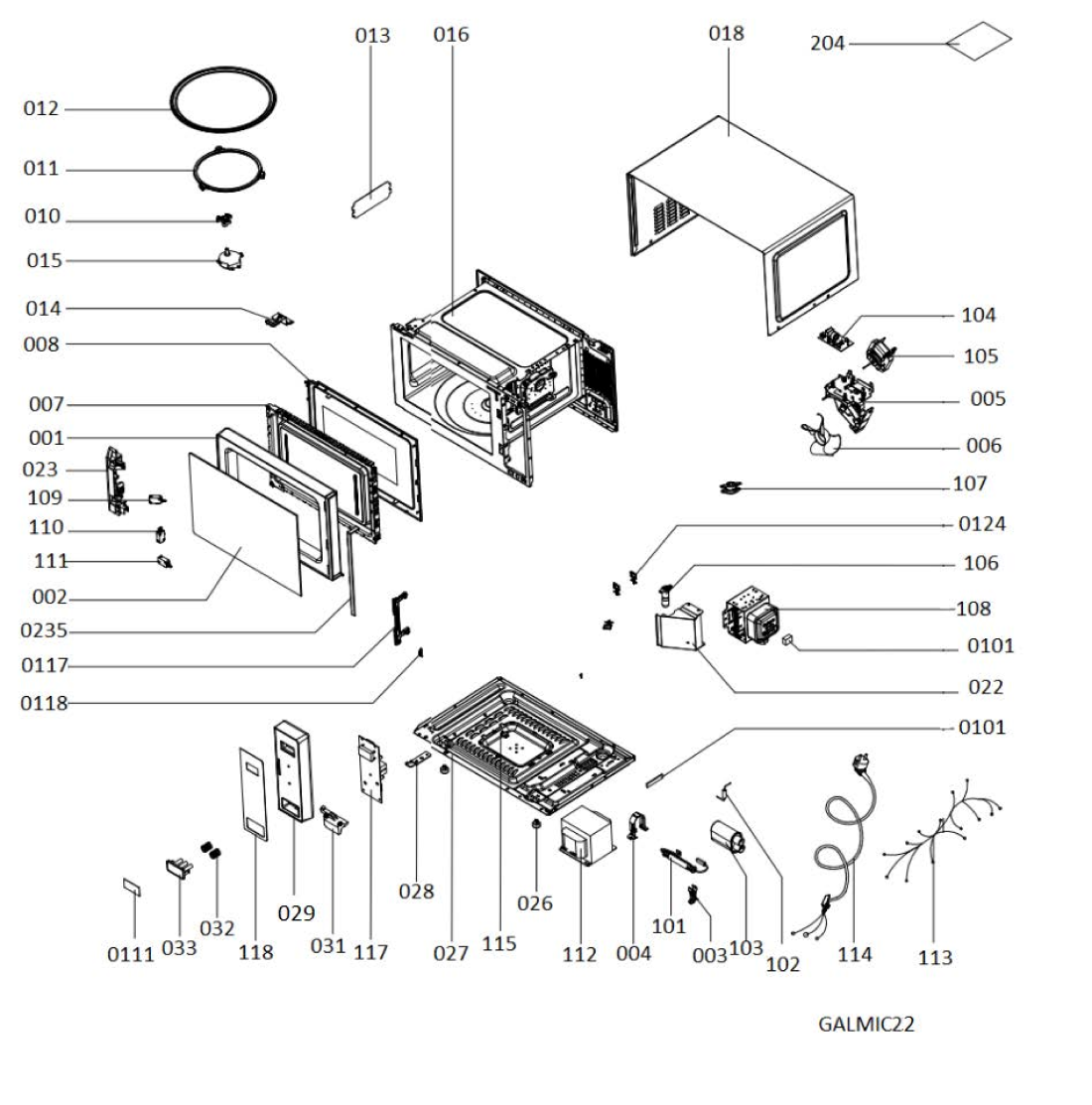 013
016
018
204
012
011
010
015
014
008
007
001
023
109
110
111
002
0235
0117
0118
104
105
005
006
107
0124
106
108
0101
022
0101
0111
033
032
118
029
031
117
028
027
115
026
112
004
101
003
103
102
114
113
GALMIC22