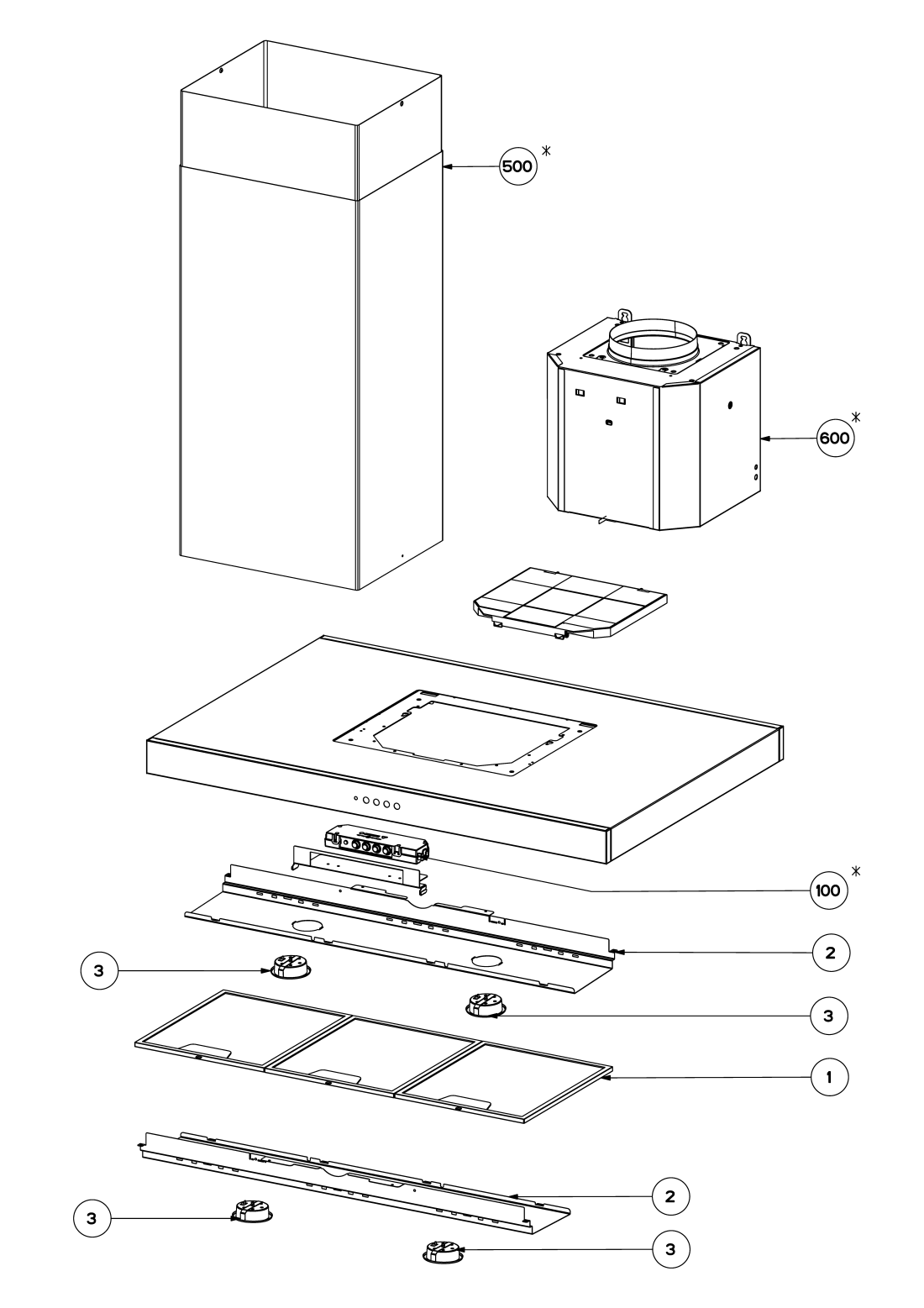 500 *

600 *

100 *

2

3

3

1

2

3

3