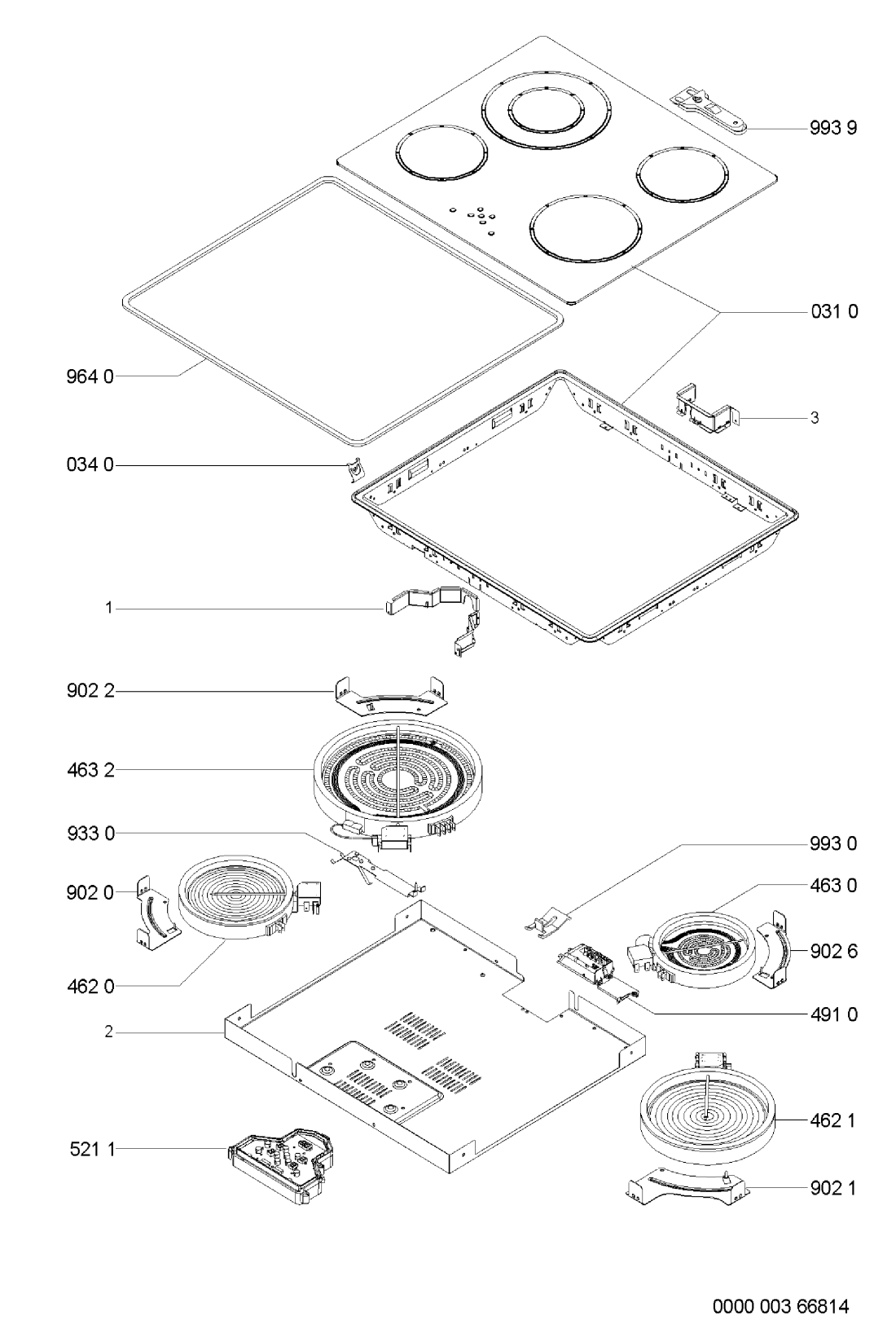 993 9

031 0

964 0

3

034 0

1

902 2

463 2

933 0

993 0

902 0

463 0

902 6

462 0

491 0

2

462 1

521 1

902 1

0000 003 66814