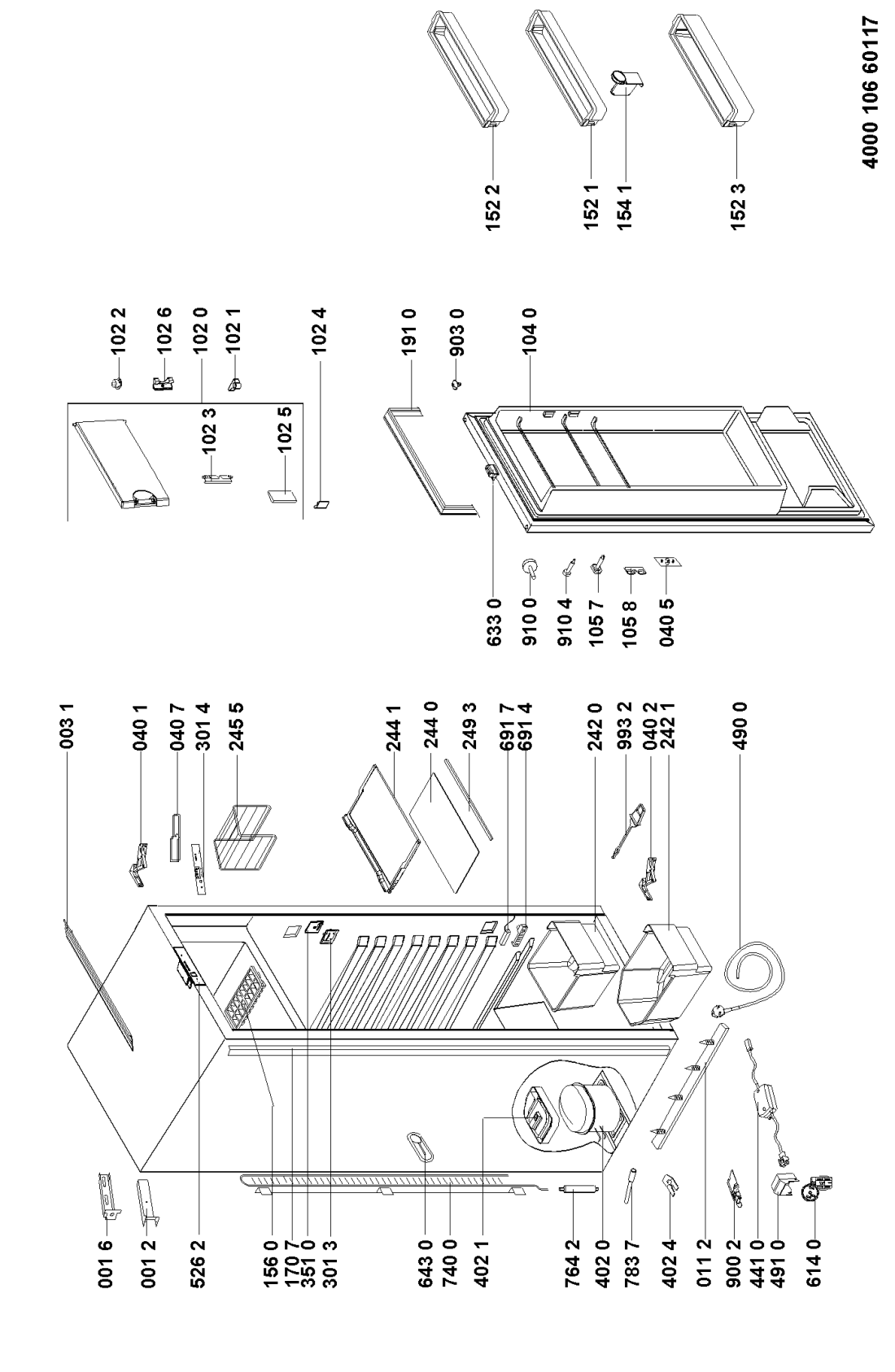 001 6
001 2
526 2
156 0
170 7
351 0
301 3
643 0
740 0
402 1
764 2
402 0
783 7
402 4
011 2
900 2
441 0
491 0
614 0

003 1
040 1
040 7
301 4
245 5
244 1
244 0
249 3
691 7
691 4
242 0
993 2
040 2
242 1
490 0

633 0
910 0
910 4
105 7
105 8
040 5

102 3
102 5
102 2
102 6
102 0
102 1
102 4
191 0
903 0
104 0

152 2
152 1
154 1
152 3

4000 106 60117