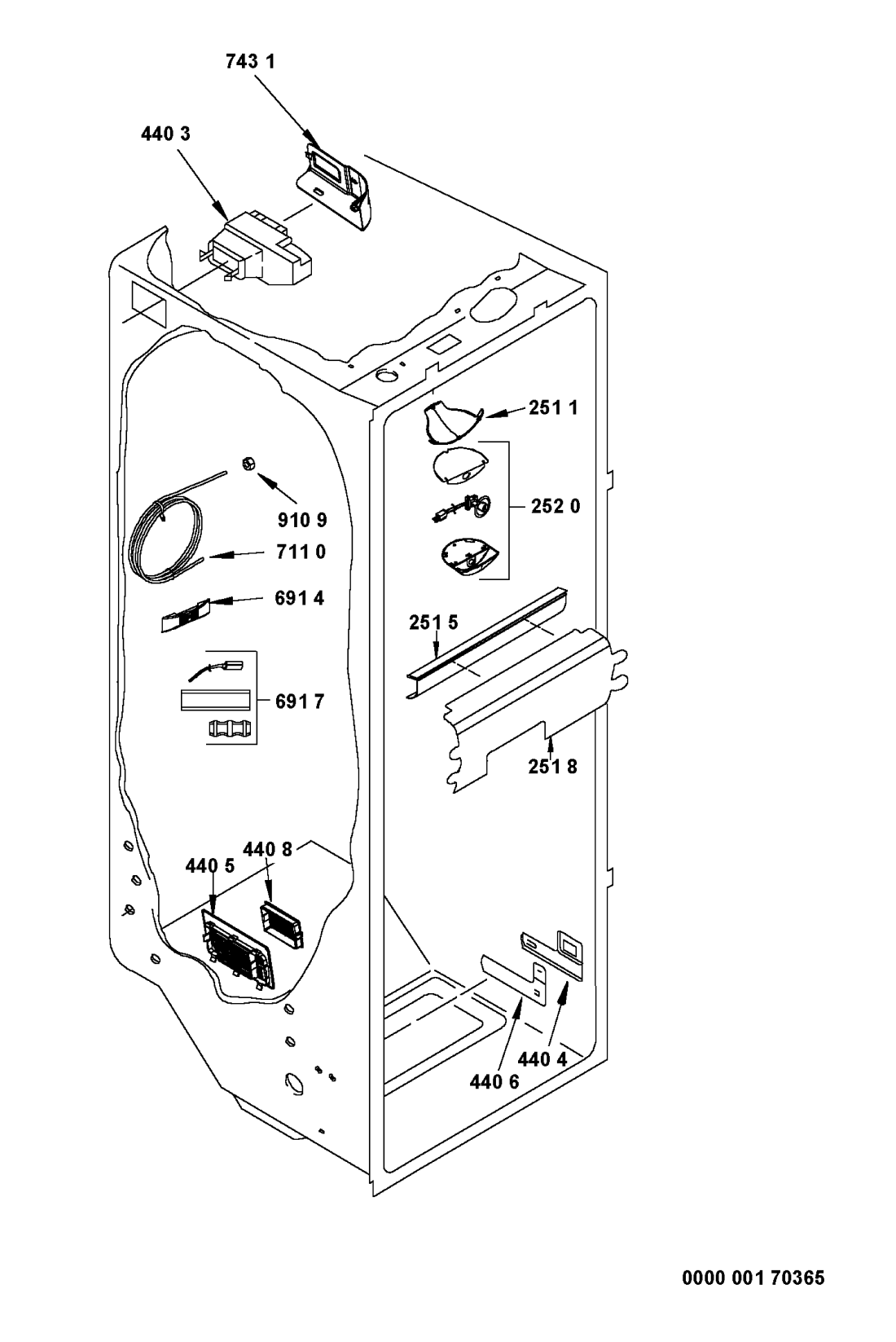 743 1

440 3

251 1

252 0

910 9

711 0

691 4

251 5

691 7

251 8

440 8

440 5

440 4

440 6

0000 001 70365