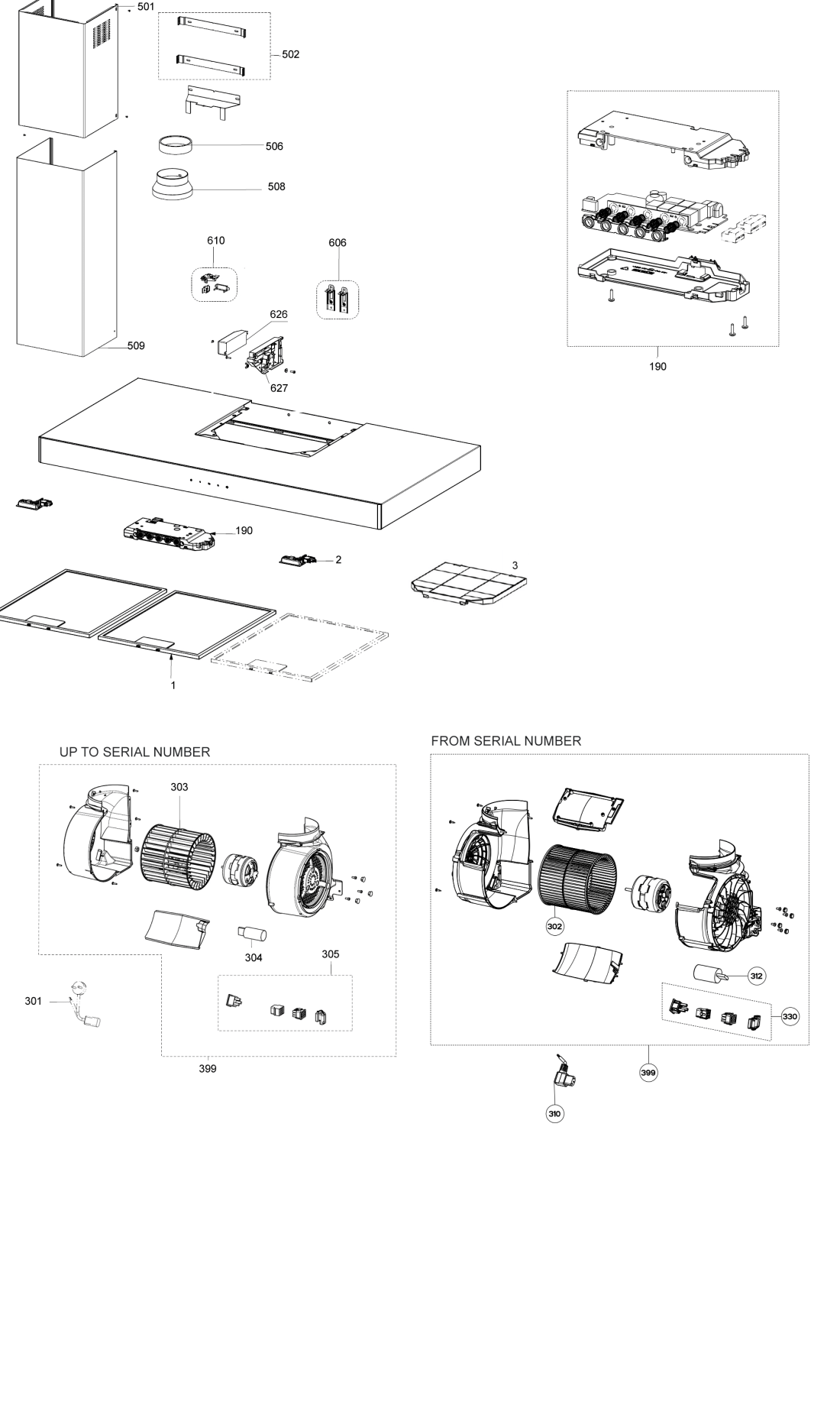 501
502
506
508
610
606
626
627
509
190
190
2
3
1

UP TO SERIAL NUMBER
303
304
305
301
399

FROM SERIAL NUMBER
302
312
330
399
310