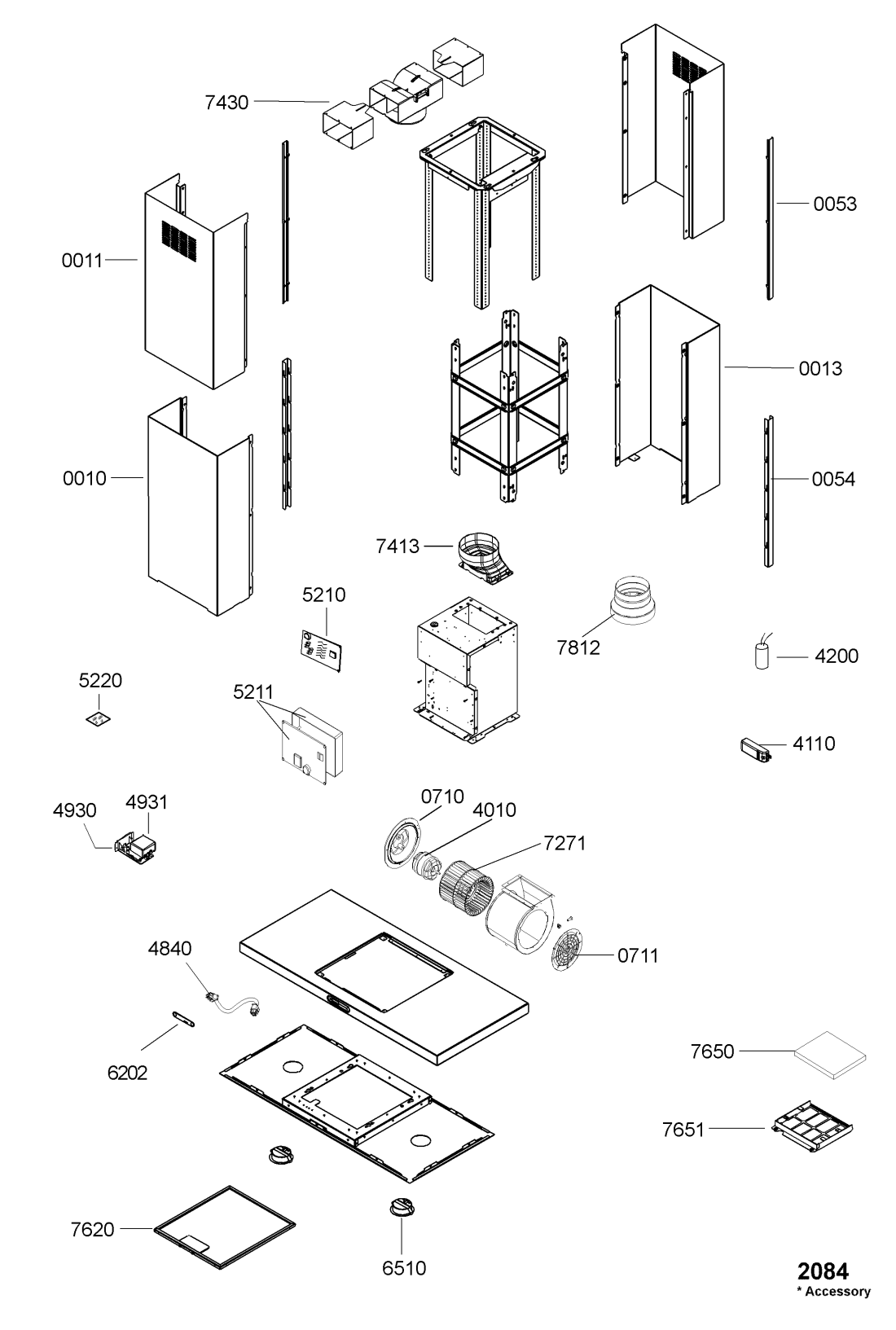 7430

0053

0011

0013

0010

0054

7413

5210

7812

4200

5220

5211

4110

4930

4931

0710

4010

7271

4840

0711

6202

7650

7651

7620

6510

2084
* Accessory