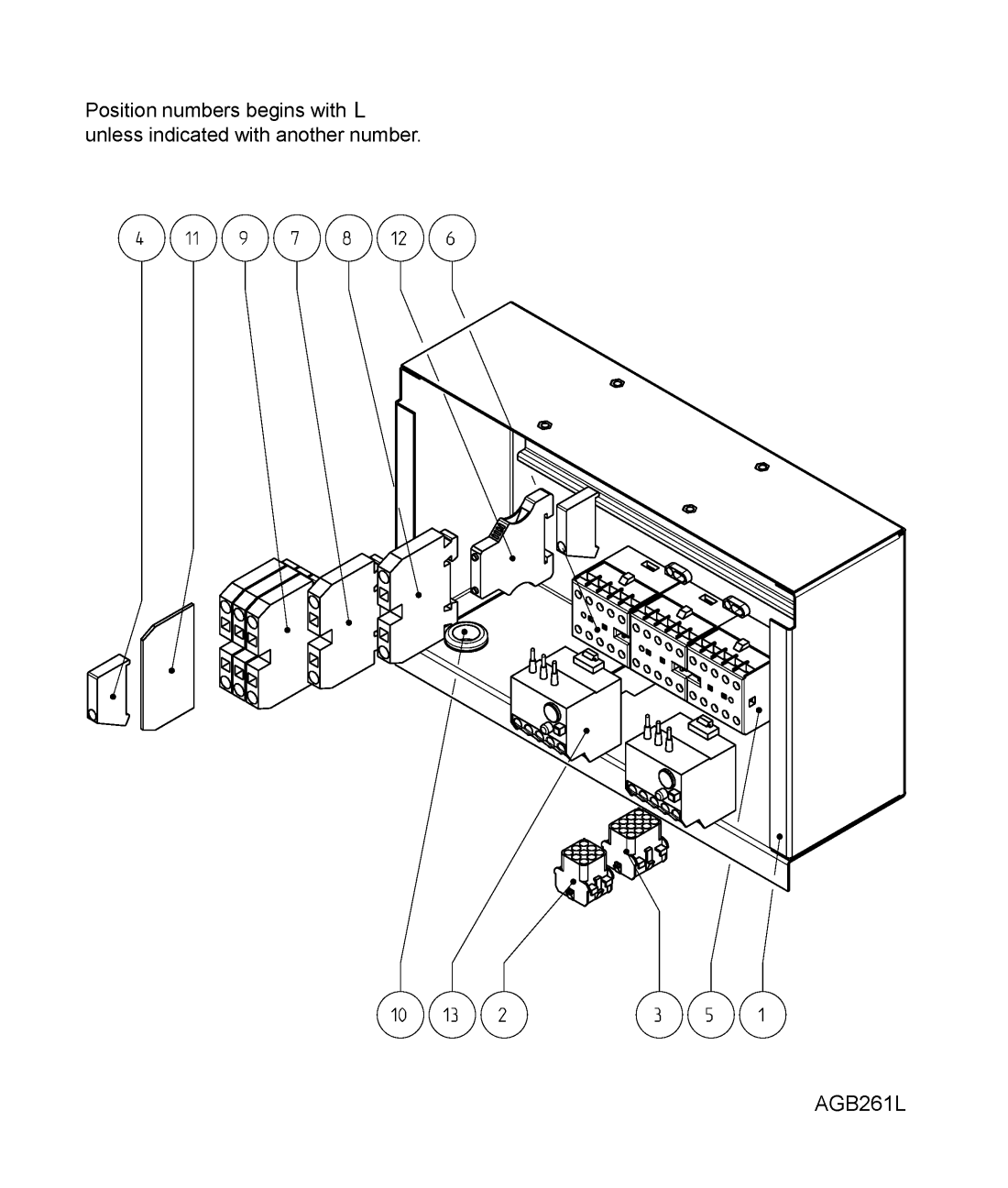 Position numbers begins with L
unless indicated with another number.

4
11
9
7
8
12
6

10
13
2
3
5
1

AGB261L