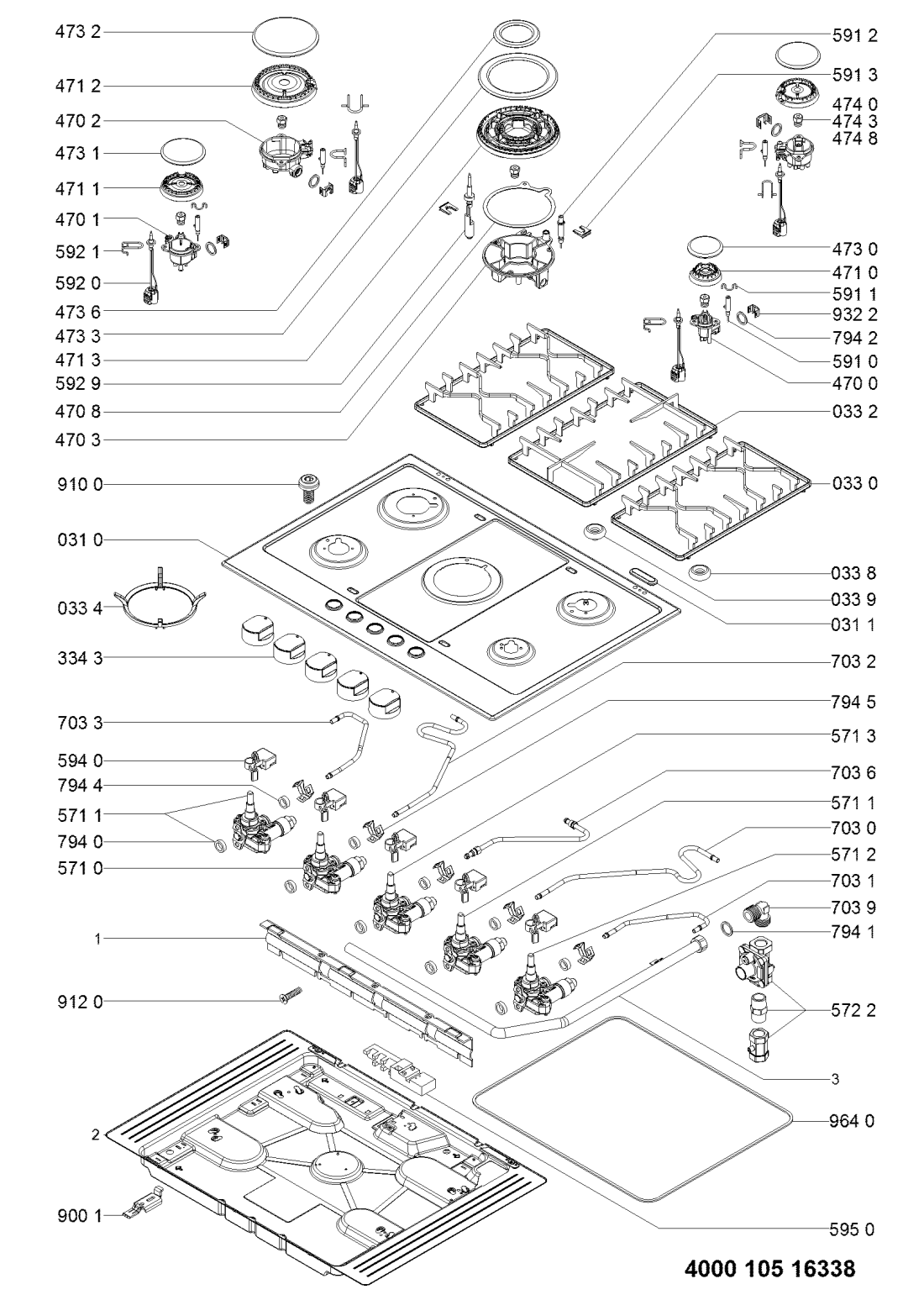 473 2
471 2
470 2
473 1
471 1
470 1
592 1
592 0
473 6
473 3
471 3
592 9
470 8
470 3
910 0
031 0
033 4
334 3
703 3
594 0
794 4
571 1
794 0
571 0
1
912 0
2
900 1

591 2
591 3
474 0
474 3
474 8
473 0
471 0
591 1
932 2
794 2
591 0
470 0
033 2
033 0
033 8
033 9
031 1
703 2
794 5
571 3
703 6
571 1
703 0
571 2
703 1
703 9
794 1
572 2
3
964 0
595 0

4000 105 16338