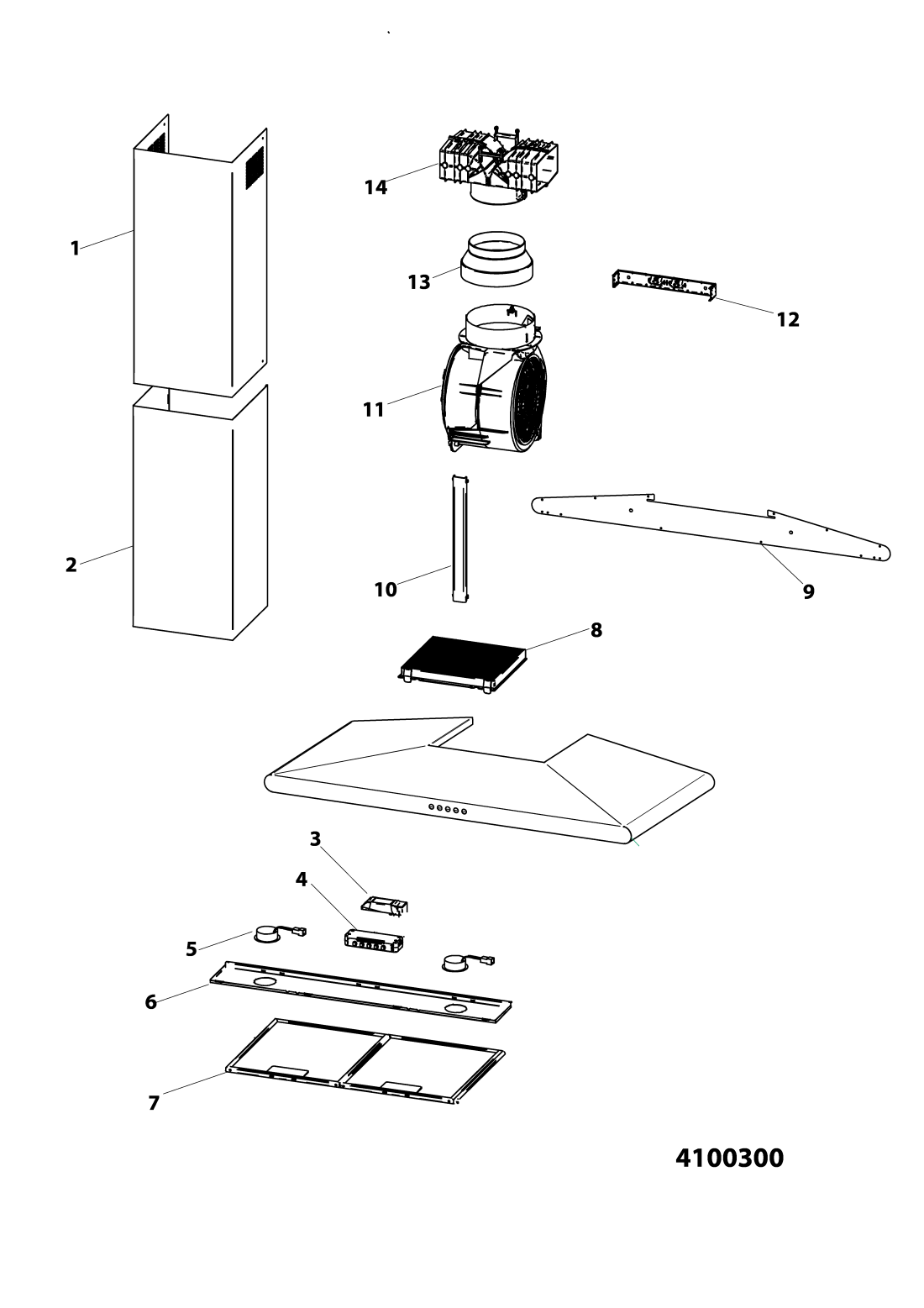 14
1
13
12
11
2
10
9
8
3
4
5
6
7
4100300