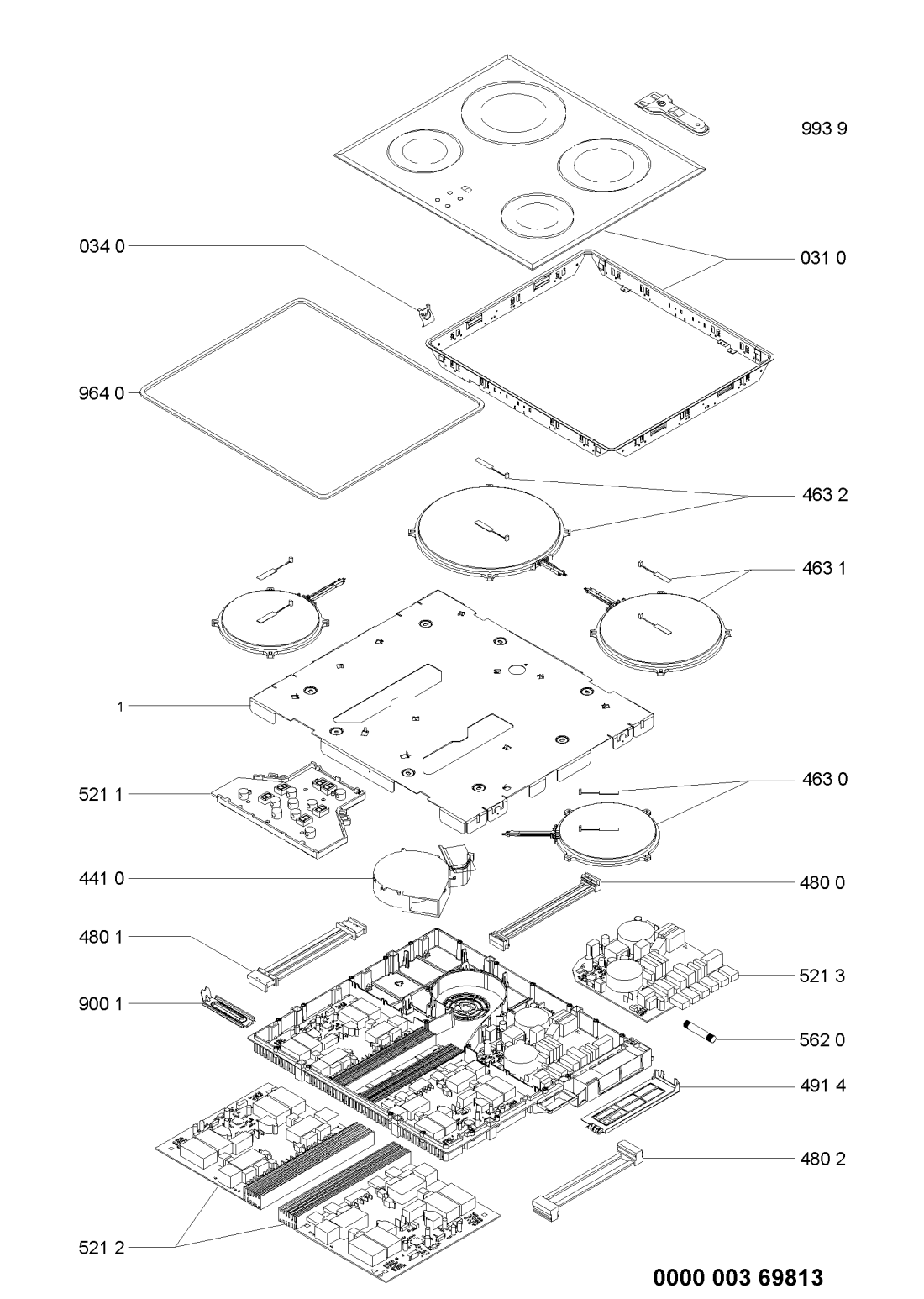 993 9

034 0

031 0

964 0

463 2

463 1

1

521 1

463 0

441 0

480 0

480 1

521 3

900 1

562 0

491 4

480 2

521 2

0000 003 69813