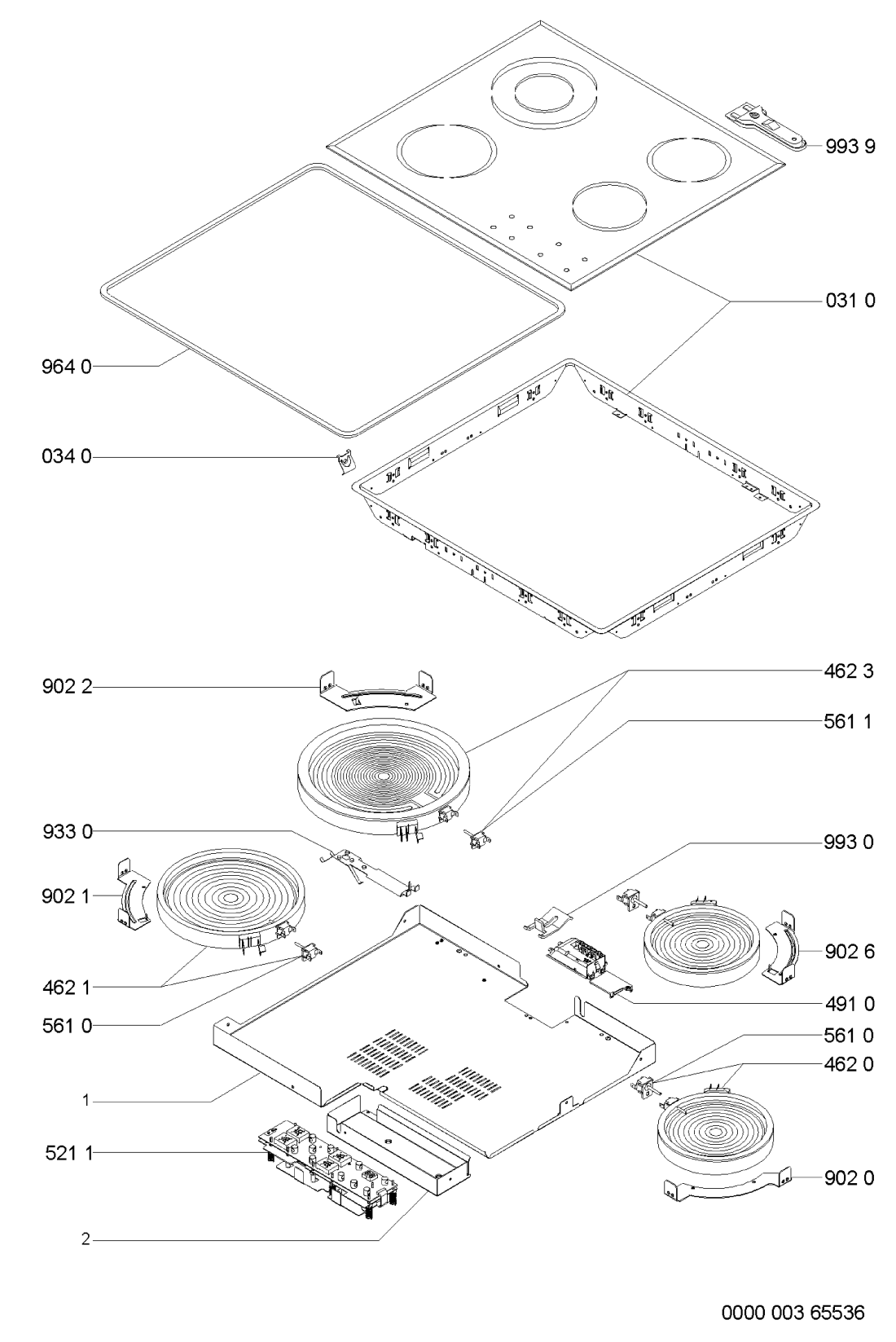 993 9

031 0

964 0

034 0

902 2

462 3

561 1

933 0

993 0

902 1

902 6

462 1

491 0

561 0

561 0

462 0

1

521 1

902 0

2

0000 003 65536