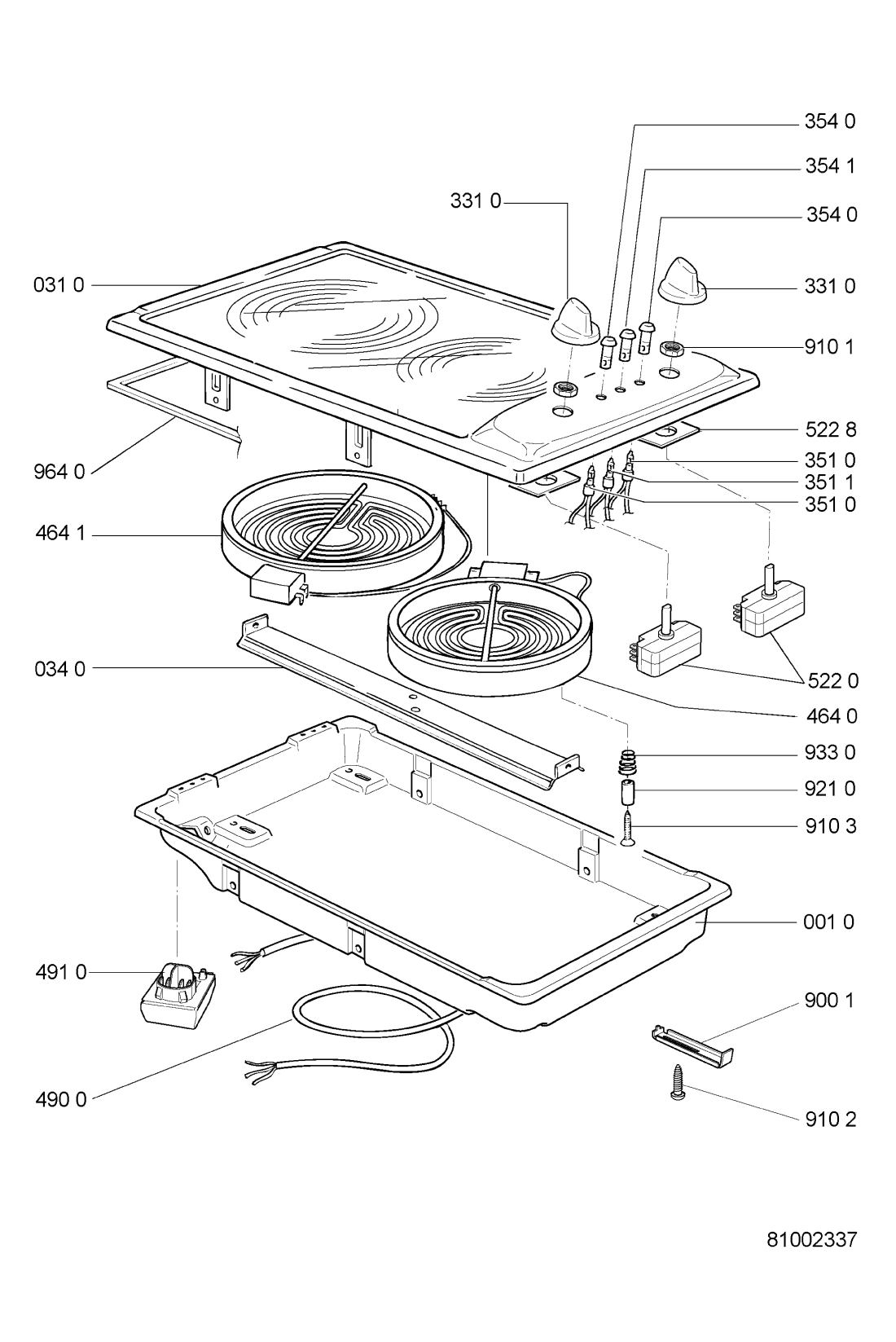 354 0
354 1
331 0
354 0
031 0
331 0
910 1
522 8
964 0
351 0
351 1
351 0
464 1
034 0
522 0
464 0
933 0
921 0
910 3
001 0
491 0
900 1
490 0
910 2
81002337