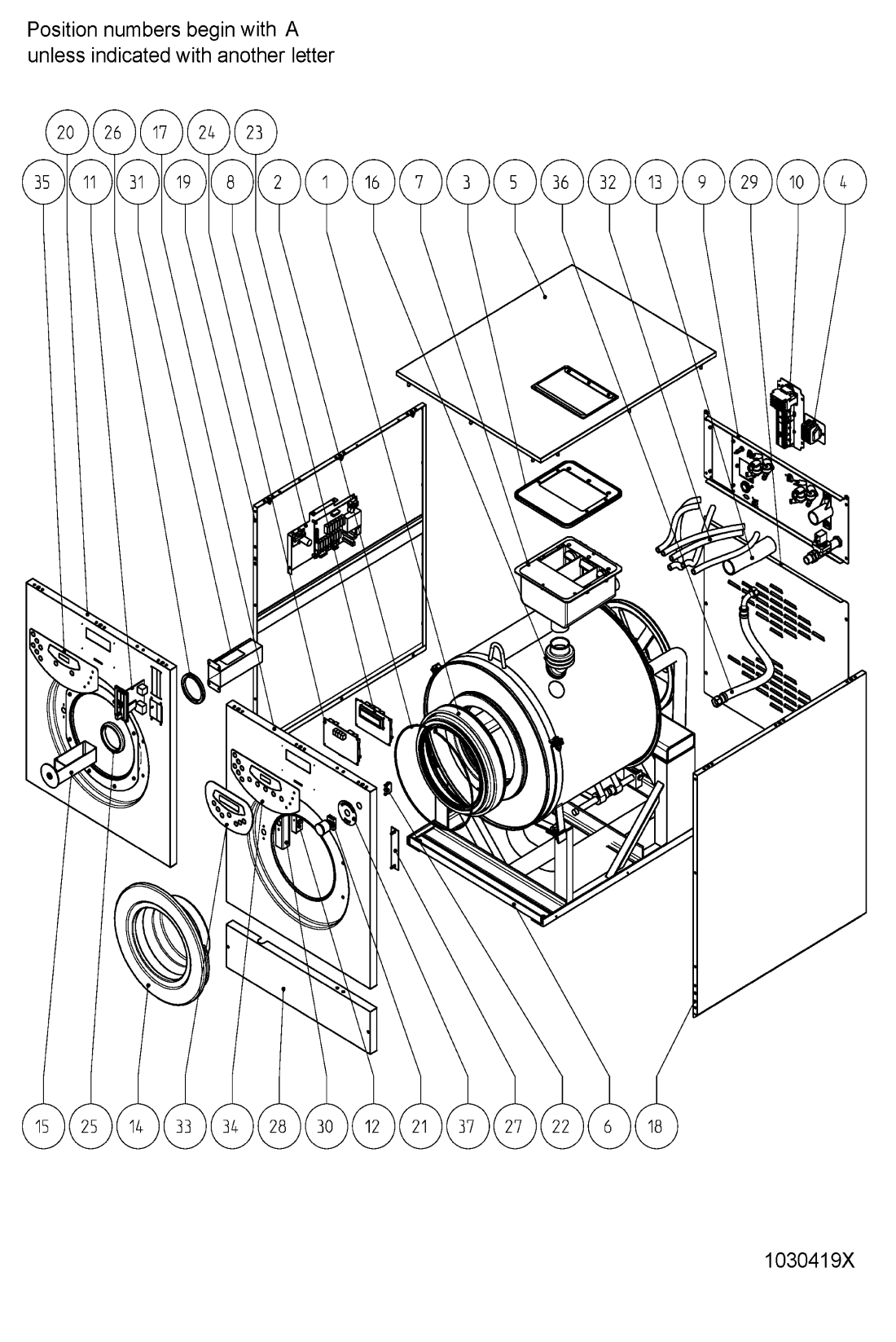 Position numbers begin with A
unless indicated with another letter

20 26 17 24 23

35 11 31 19 8 2 1 16 7 3 5 36 32 13 9 29 10 4

15 25 14 33 34 28 30 12 21 37 27 22 6 18

1030419X