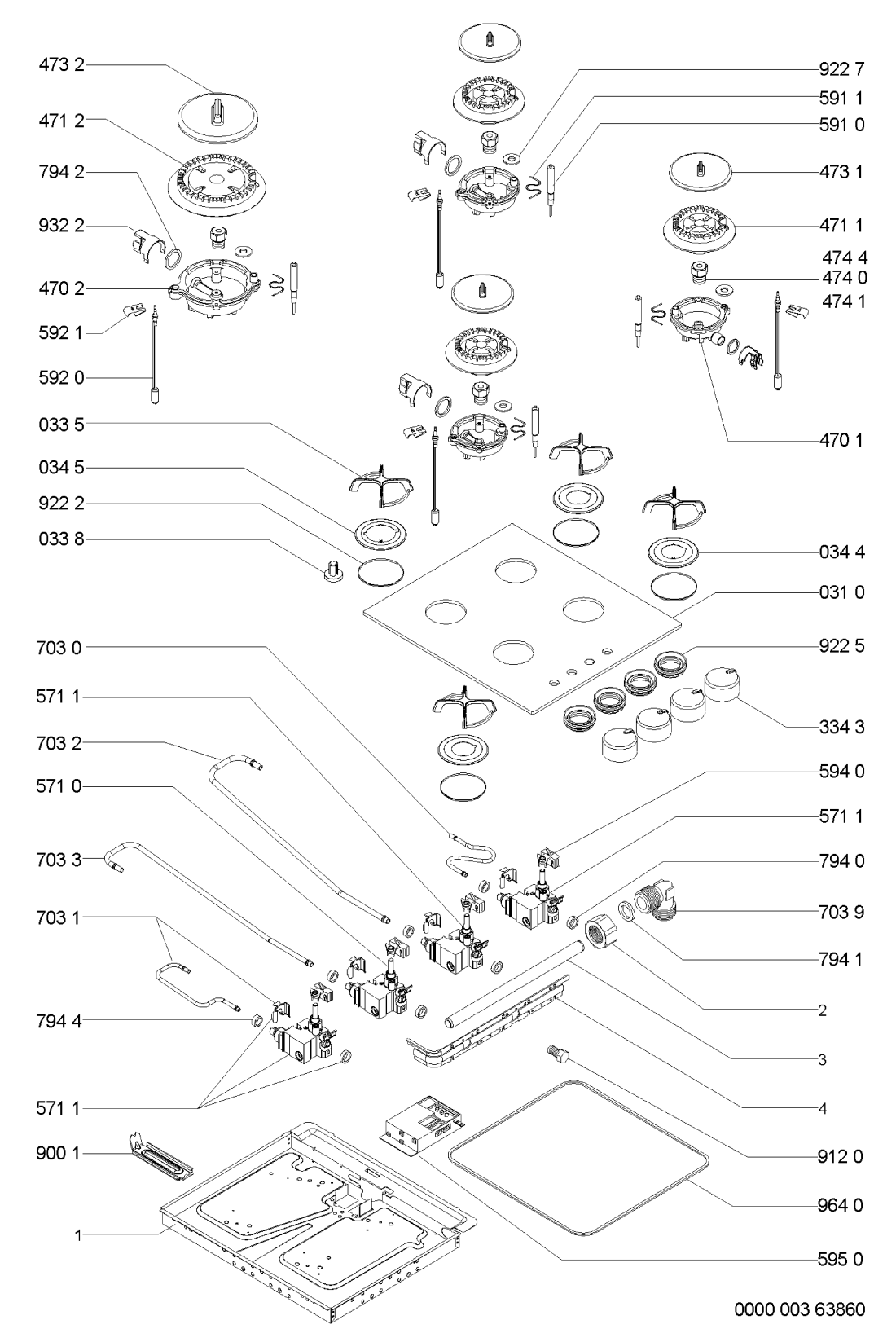 473 2
471 2
794 2
932 2
470 2
592 1
592 0
033 5
034 5
922 2
033 8
703 0
571 1
703 2
571 0
703 3
703 1
794 4
571 1
900 1
1

922 7
591 1
591 0
473 1
471 1
474 4
474 0
474 1
470 1
034 4
031 0
922 5
334 3
594 0
571 1
794 0
703 9
794 1
2
3
4
912 0
964 0
595 0

0000 003 63860