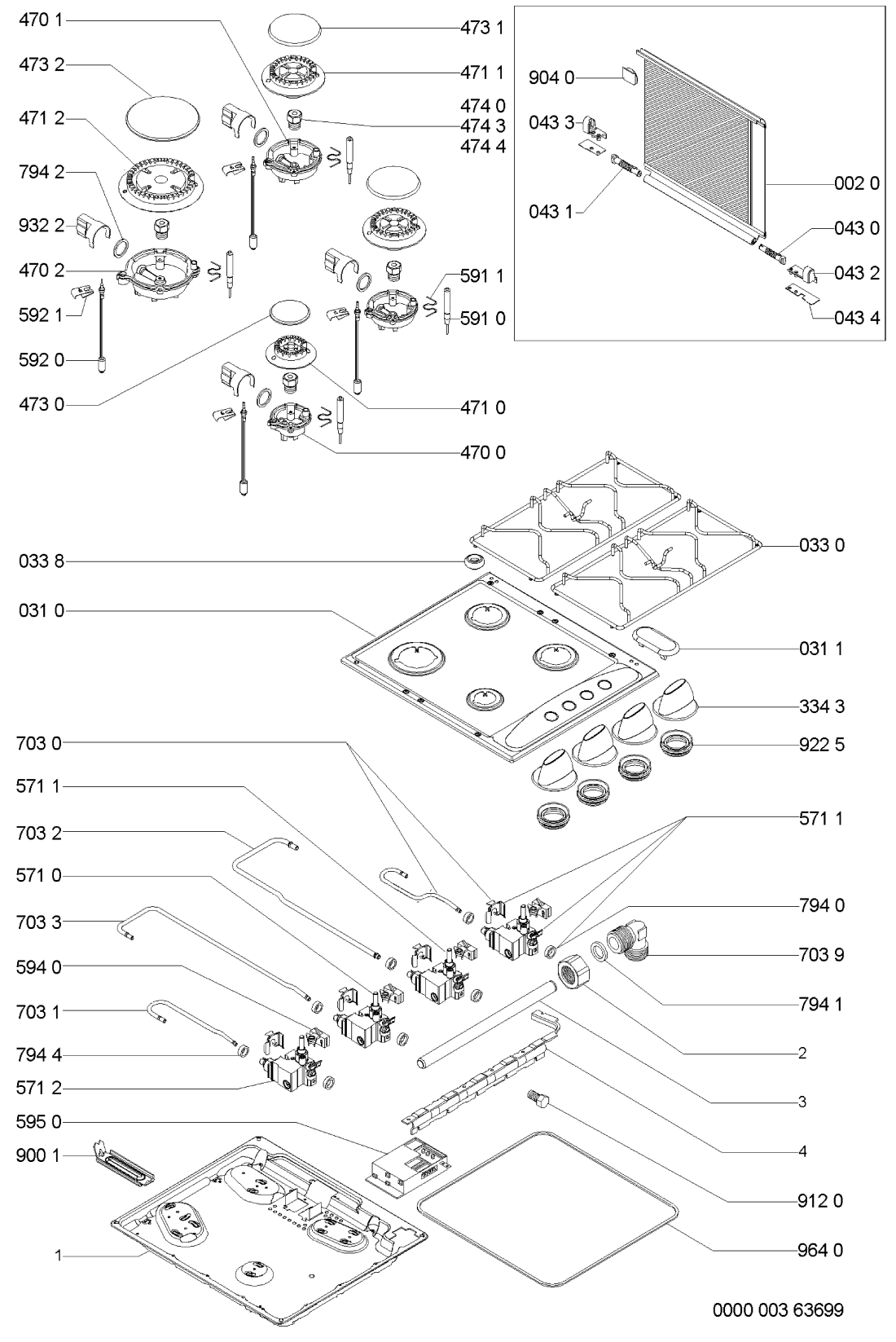 470 1
473 2
471 2
794 2
932 2
470 2
592 1
592 0
473 0
473 1
471 1
474 0
474 3
474 4
591 1
591 0
471 0
470 0
904 0
043 3
043 1
002 0
043 0
043 2
043 4
033 8
031 0
033 0
031 1
334 3
922 5
703 0
571 1
703 2
571 0
703 3
594 0
703 1
794 4
571 2
595 0
900 1
1
571 1
794 0
703 9
794 1
2
3
4
912 0
964 0
0000 003 63699