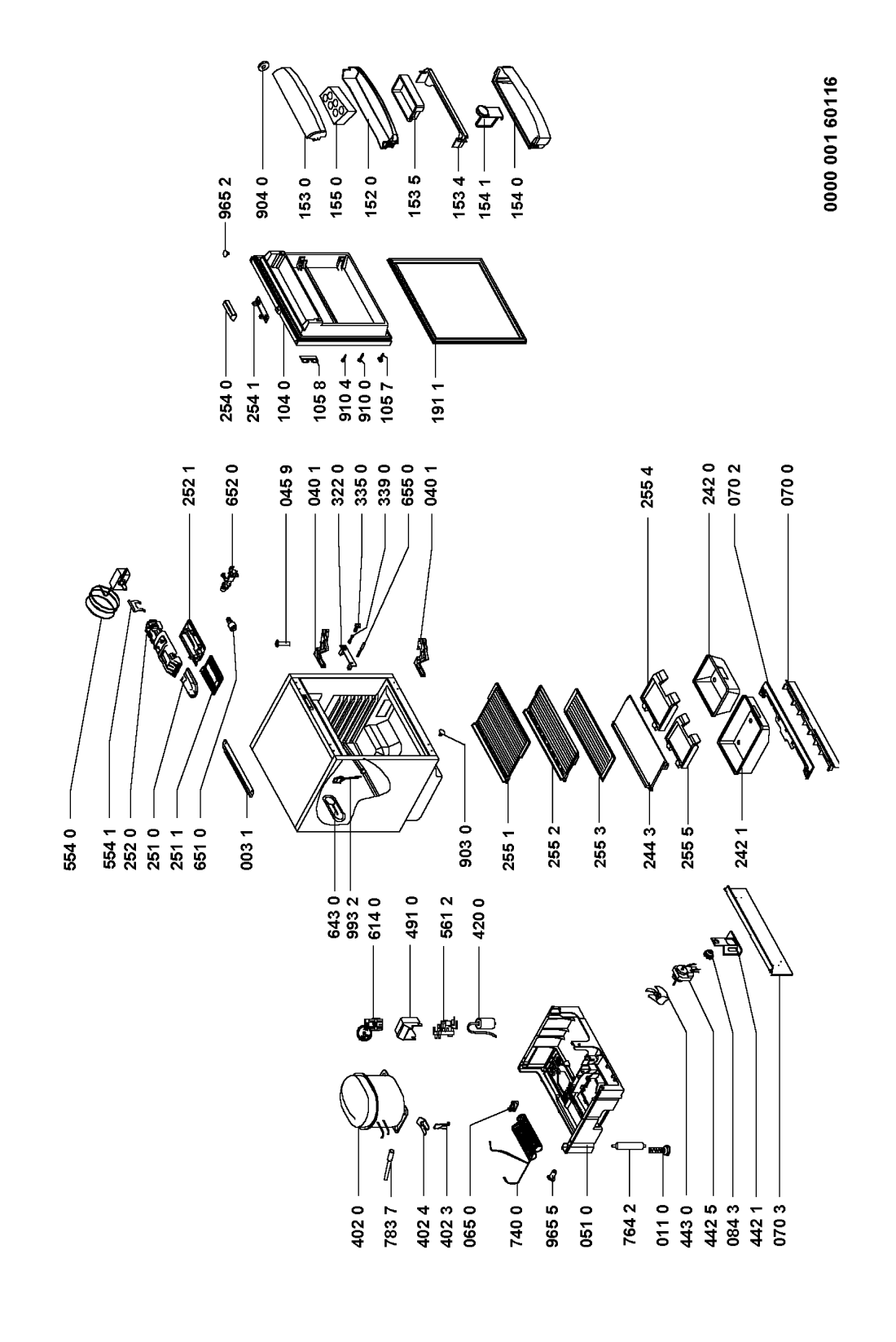 402 0
783 7
402 4
402 3
065 0
740 0
965 5
051 0
764 2
011 0
443 0
442 5
084 3
442 1
070 3

643 0
993 2
614 0
491 0
561 2
420 0

554 0
554 1
252 0
251 0
251 1
651 0
003 1
903 0
255 1
255 2
255 3
244 3
255 5
242 1

252 1
652 0
045 9
040 1
322 0
335 0
339 0
655 0
040 1
255 4
242 0
070 2
070 0

254 0
254 1
104 0
105 8
910 4
910 0
105 7
191 1

965 2
904 0
153 0
155 0
152 0
153 5
153 4
154 1
154 0

0000 001 60116