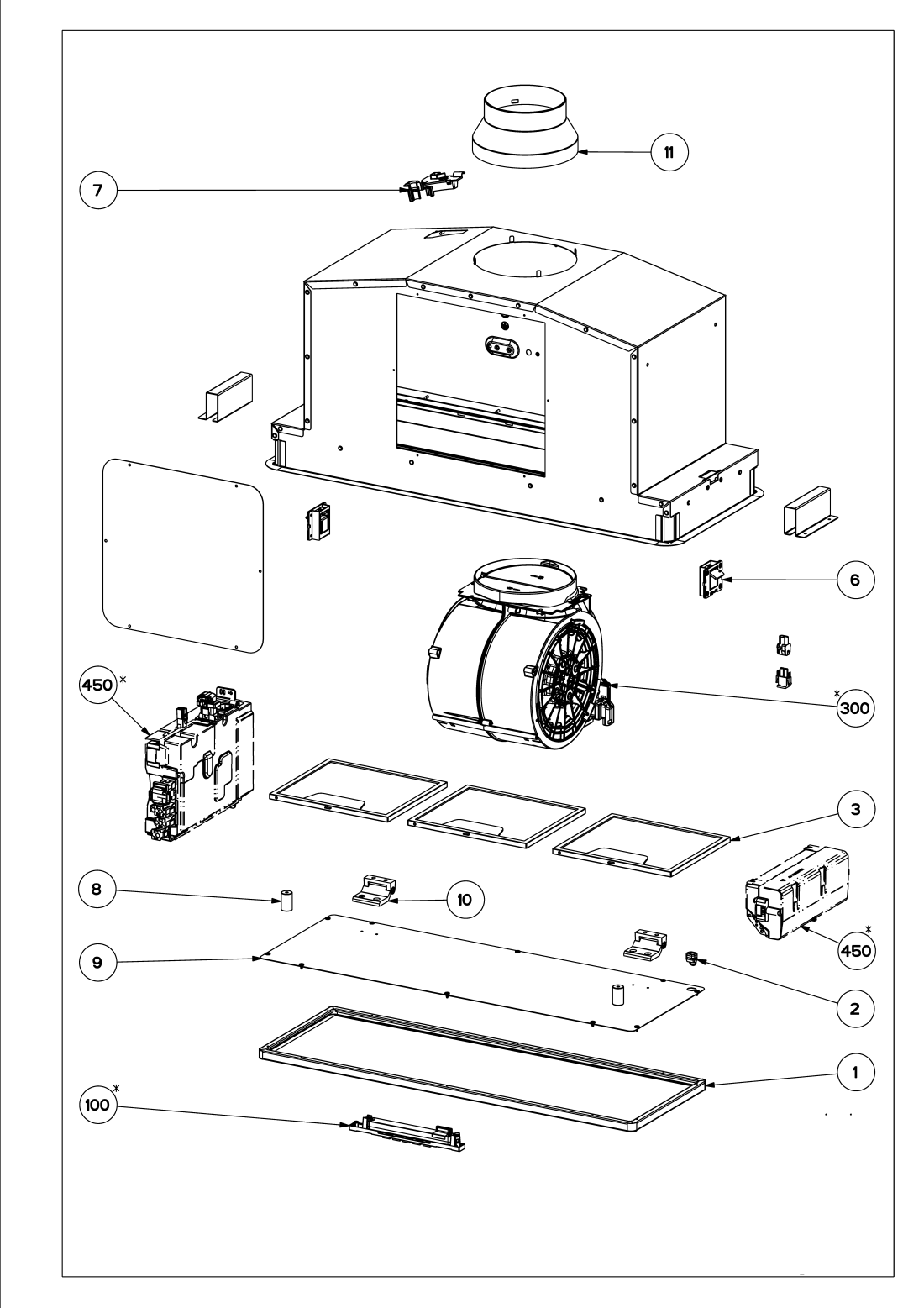 11

7

6

450*

*300

3

8

10

450*

9

2

1

100*