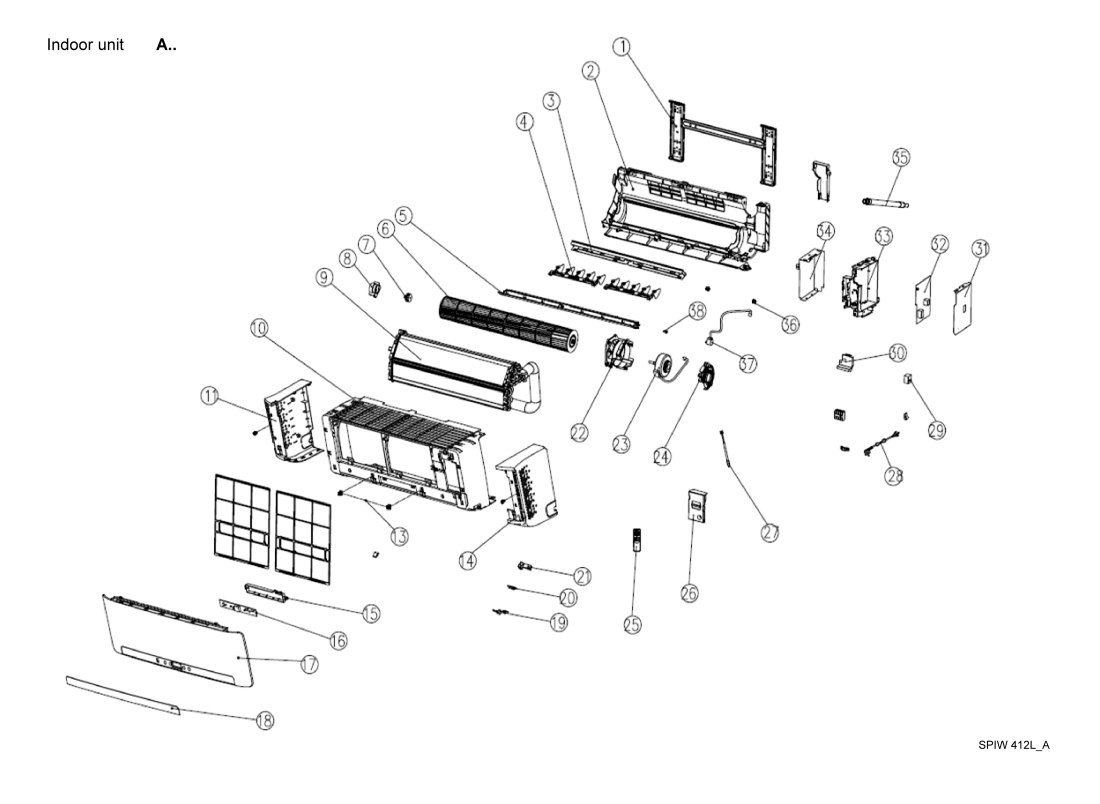 Indoor unit A..

1
2
3
4
5
6
7
8
9
10
11
13
14
15
16
17
18
19
20
21
22
23
24
25
26
27
28
29
30
31
32
33
34
35
36
37
38

SPIW 412L_A