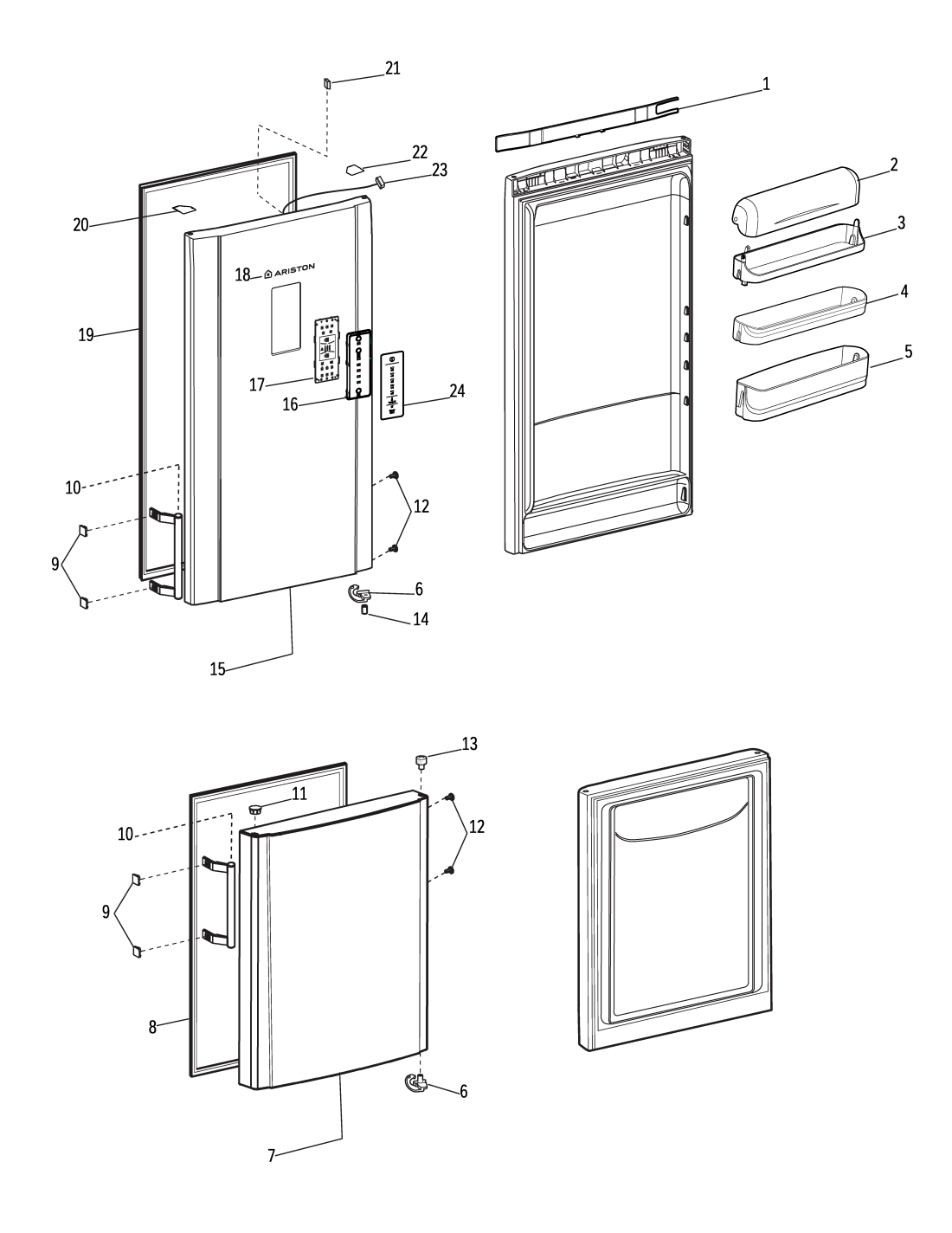 21
1
22
23
2
20
3
18
ARISTON
4
19
5
17
16
24
10
12
9
6
14
15
13
11
10
12
9
8
6
7