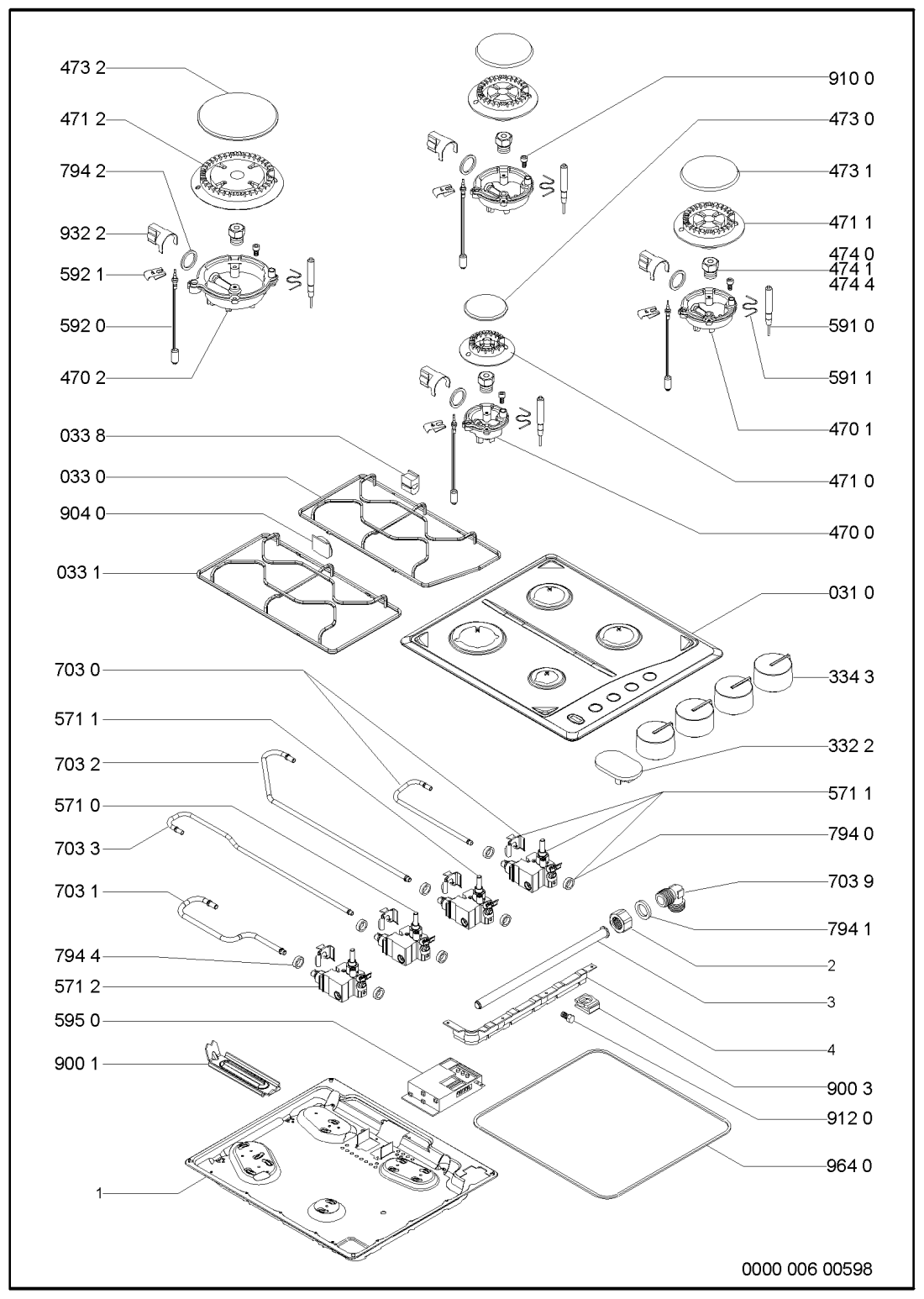 473 2
471 2
794 2
932 2
592 1
592 0
470 2
033 8
033 0
904 0
033 1
703 0
571 1
703 2
571 0
703 3
703 1
794 4
571 2
595 0
900 1
1

910 0
473 0
473 1
471 1
474 0
474 1
474 4
591 0
591 1
470 1
471 0
470 0
031 0
334 3
332 2
571 1
794 0
703 9
794 1
2
3
4
900 3
912 0
964 0

0000 006 00598