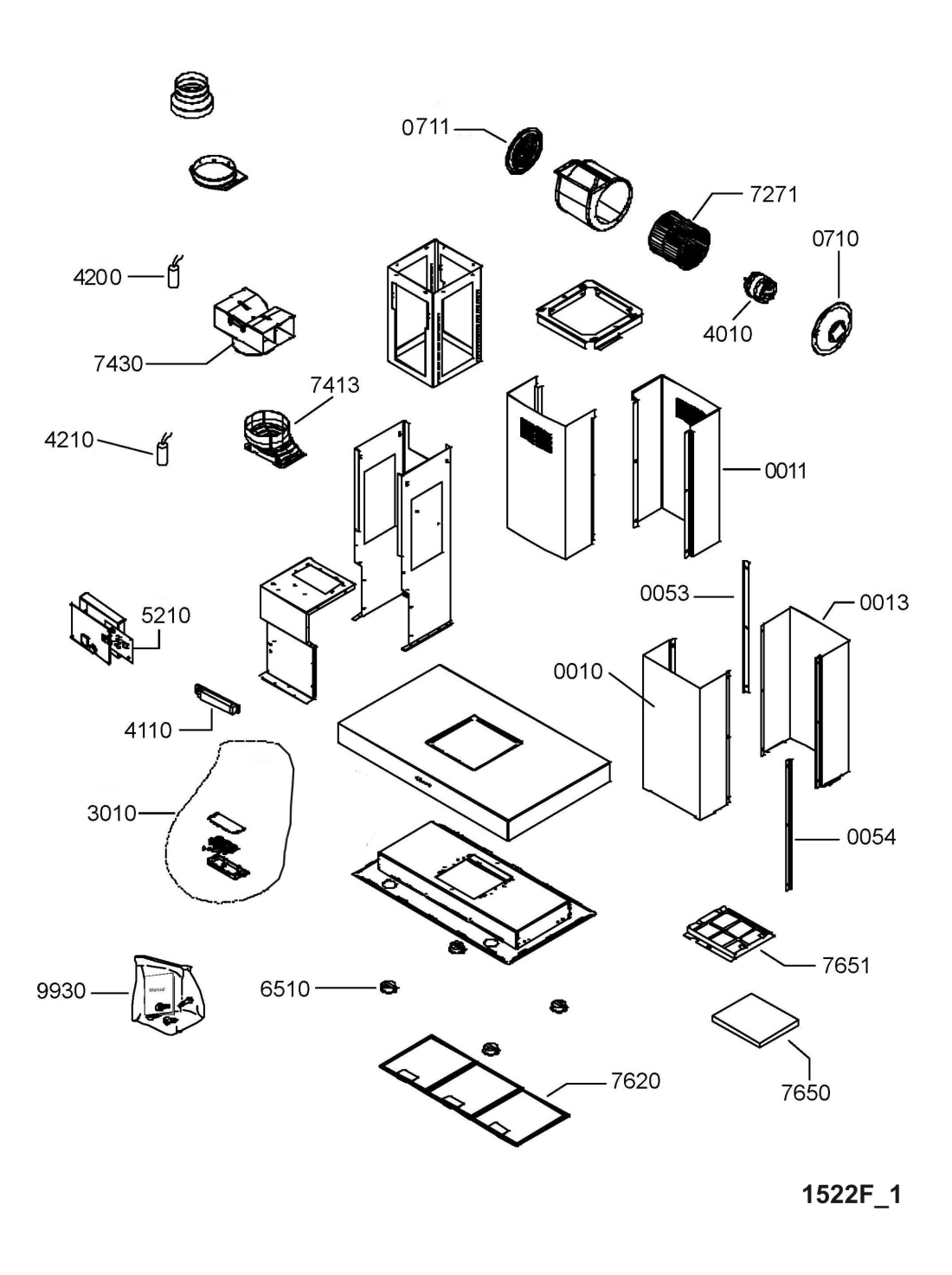 0711
7271
0710
4200
4010
7430
7413
4210
0011
0053
0013
5210
0010
4110
3010
0054
7651
9930
Manual
6510
7620
7650
1522F_1