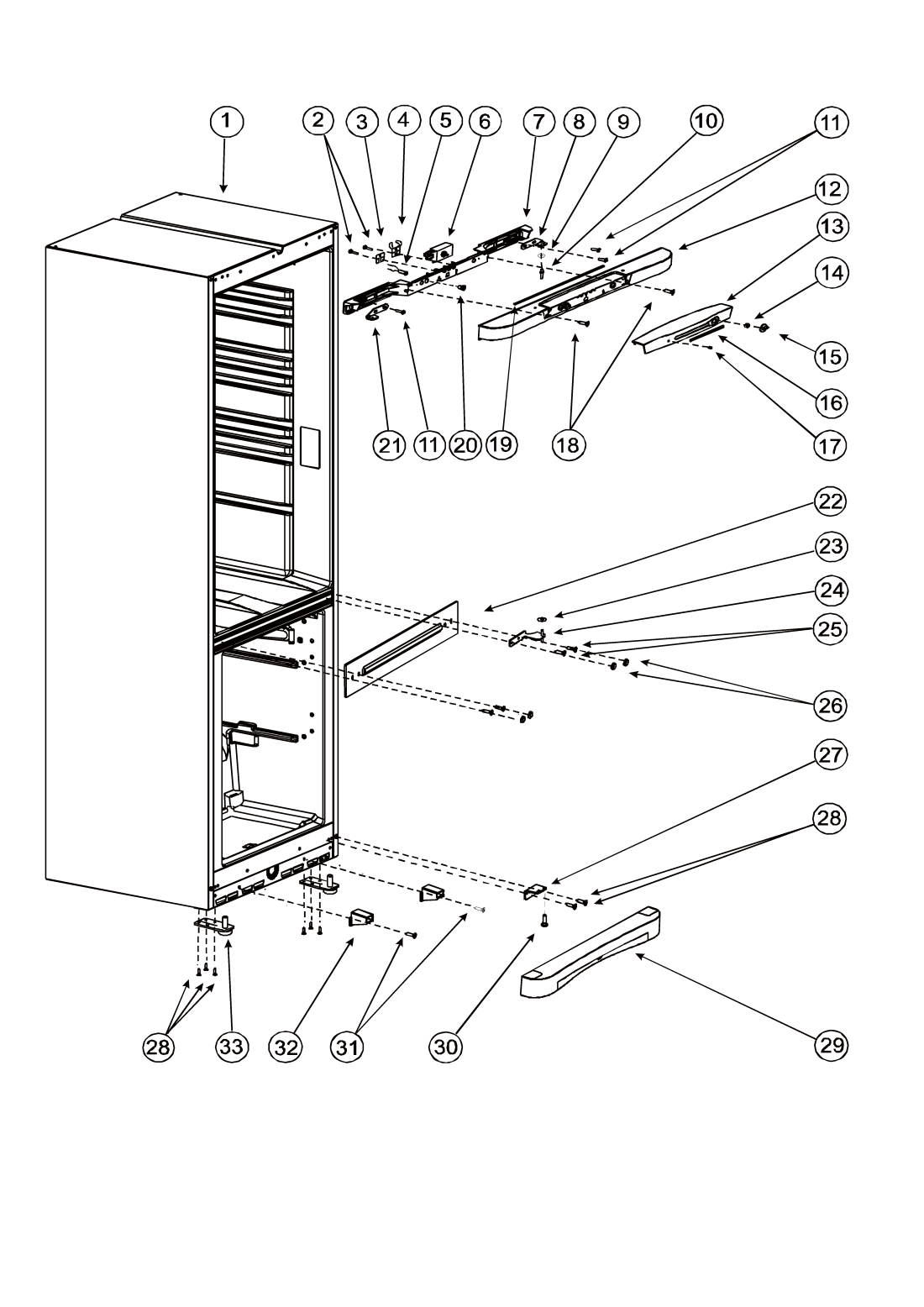 1
2
3
4
5
6
7
8
9
10
11
12
13
14
15
16
17
21
11
20
19
18
22
23
24
25
26
27
28
28
33
32
31
30
29