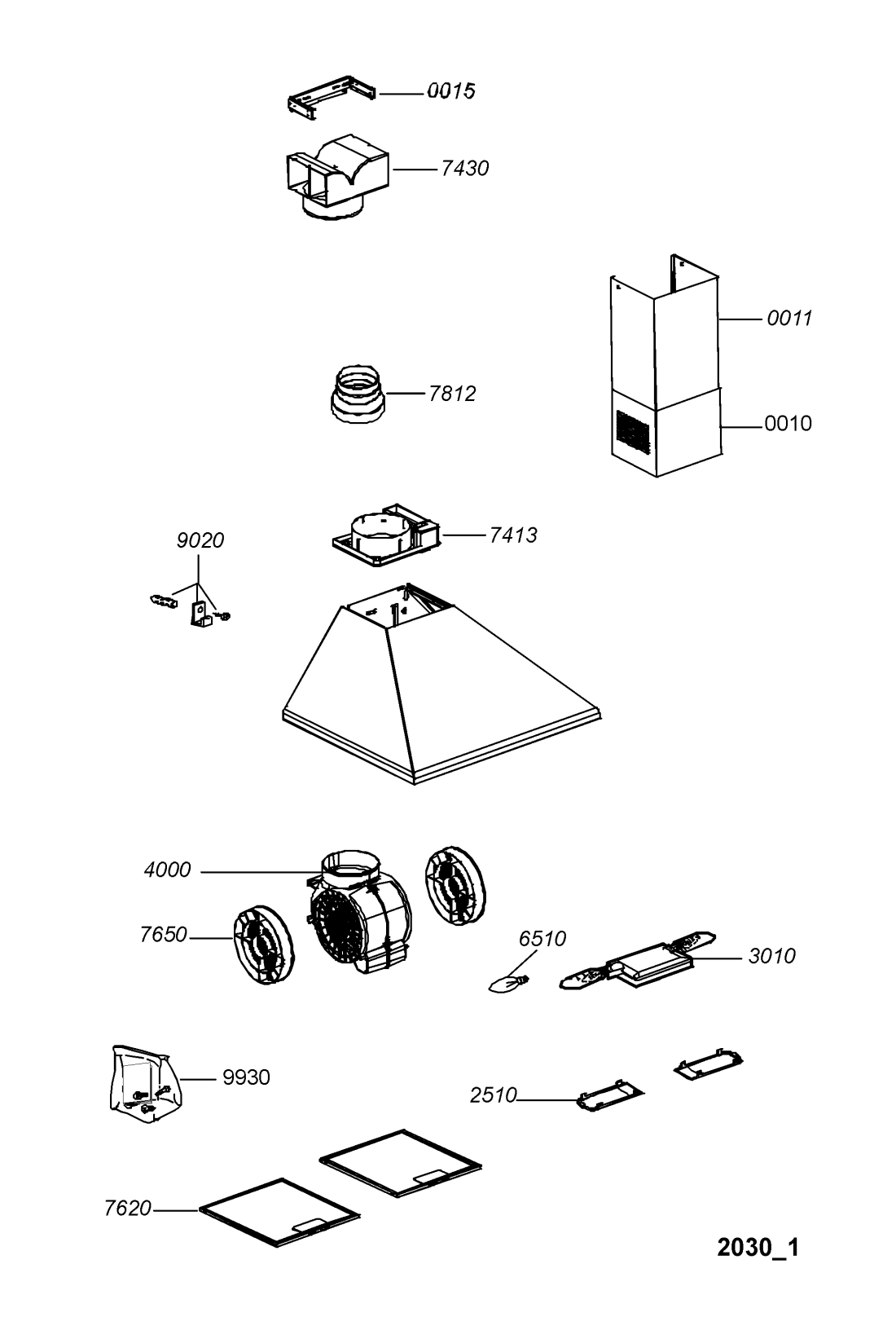 0015

7430

0011

7812

0010

9020

7413

4000

7650

6510

3010

9930

2510

7620

2030_1