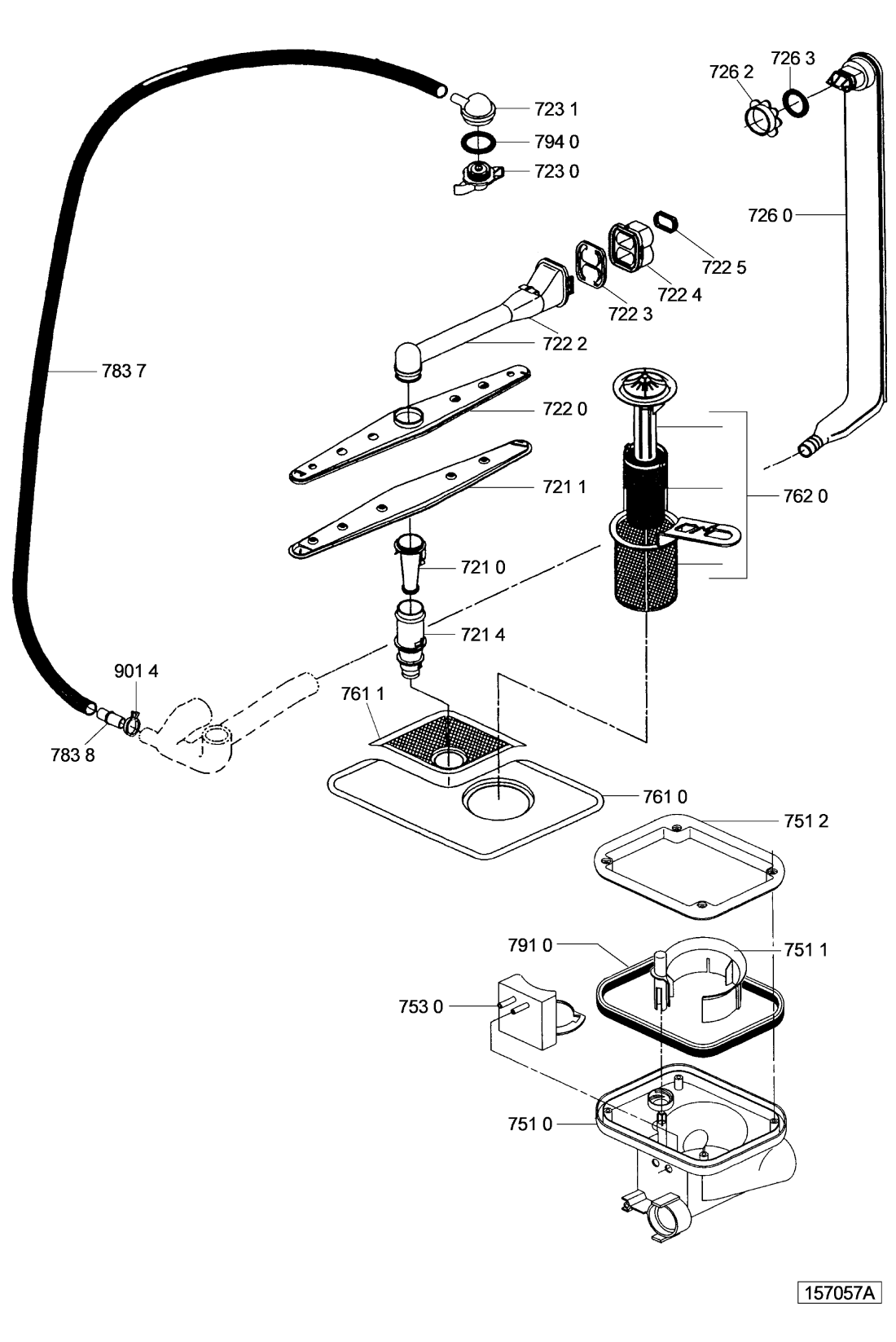 726 2
726 3
723 1
794 0
723 0
726 0
722 5
722 4
722 3
722 2
783 7
722 0
721 1
762 0
721 0
721 4
901 4
761 1
783 8
761 0
751 2
791 0
751 1
753 0
751 0
157057A