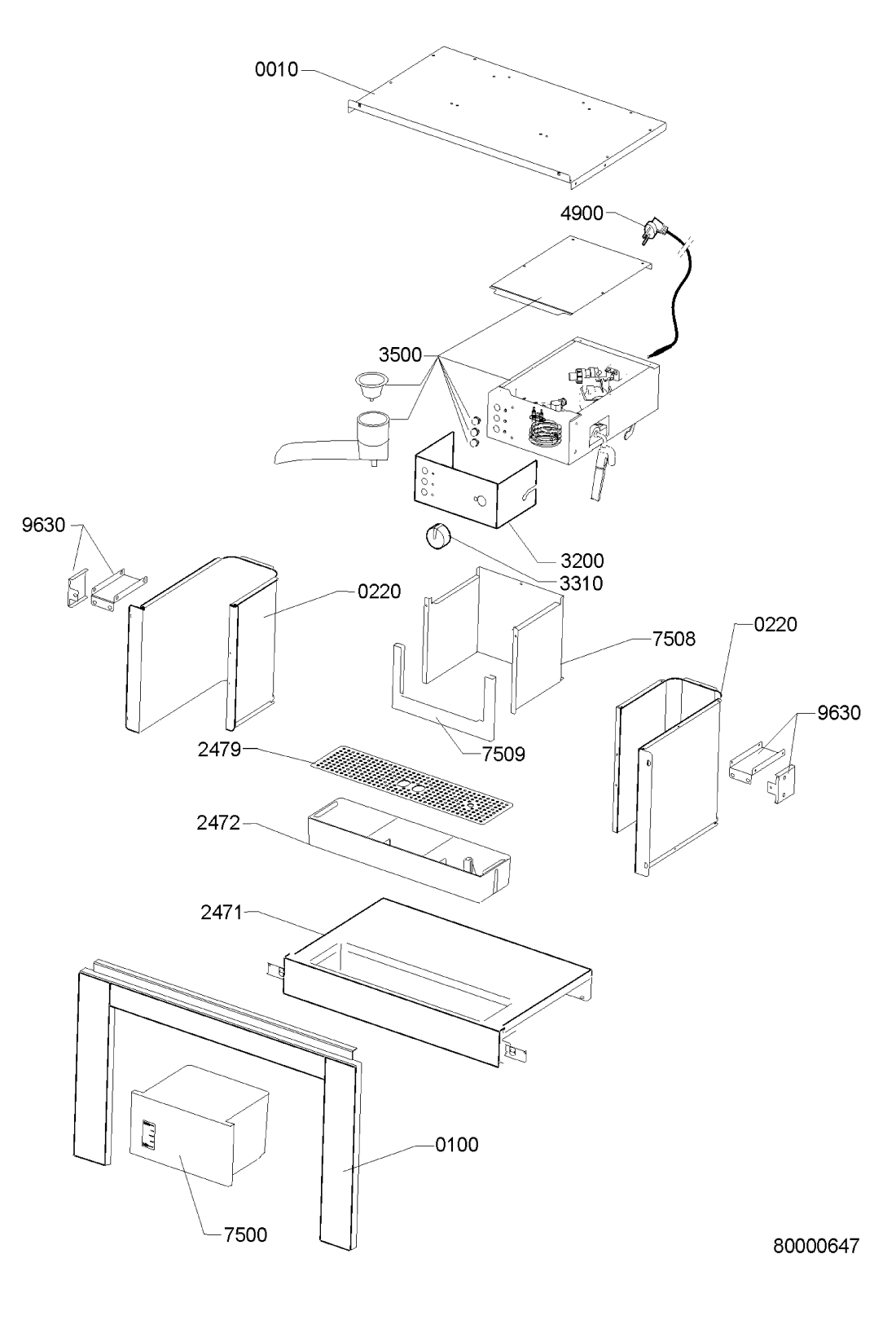 0010
4900
3500
9630
3200
3310
0220
7508
0220
9630
7509
2479
2472
2471
0100
7500
80000647