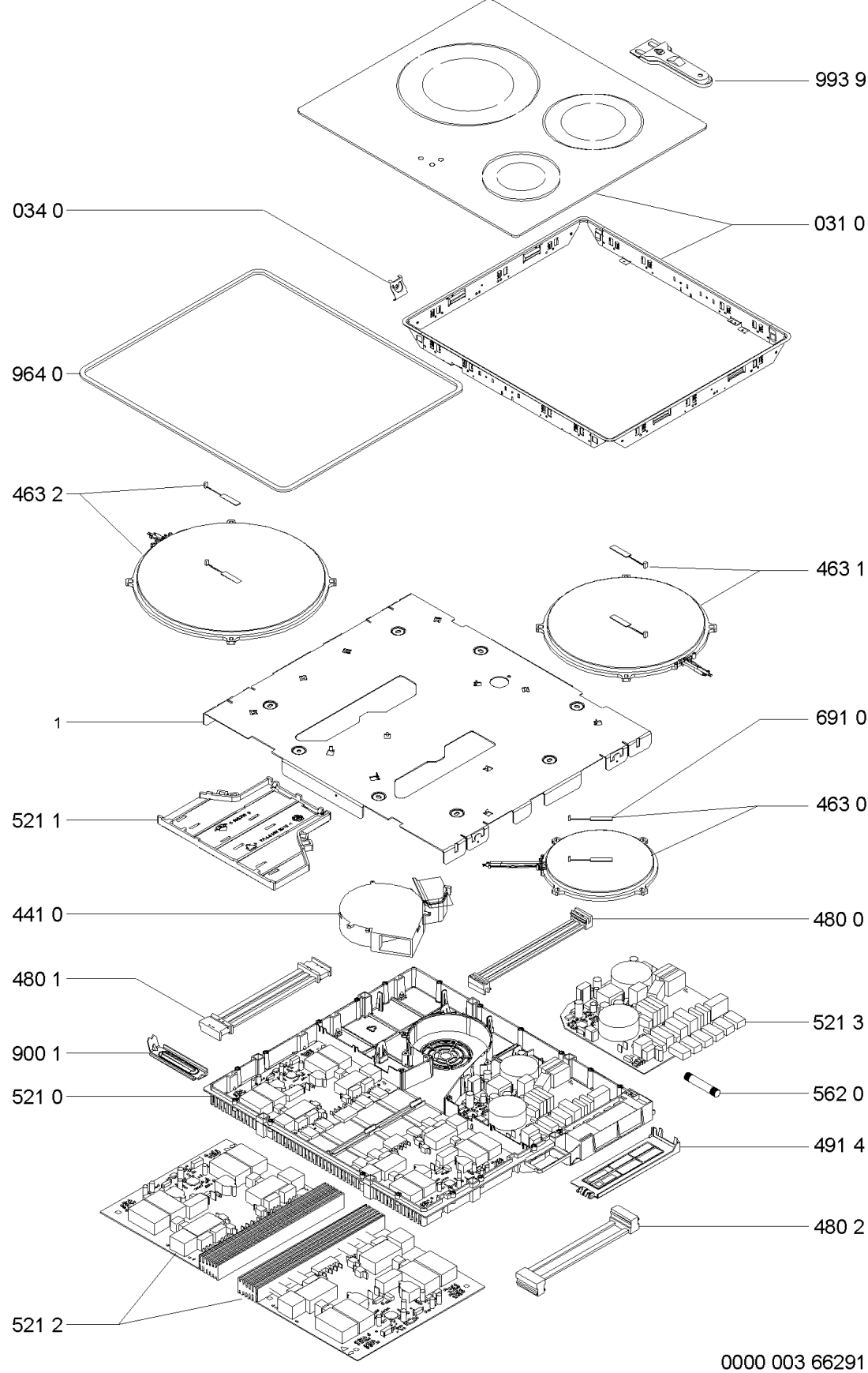 993 9
034 0
031 0
964 0
463 2
463 1
1
691 0
521 1
463 0
441 0
480 0
480 1
521 3
900 1
521 0
562 0
491 4
480 2
521 2
0000 003 66291