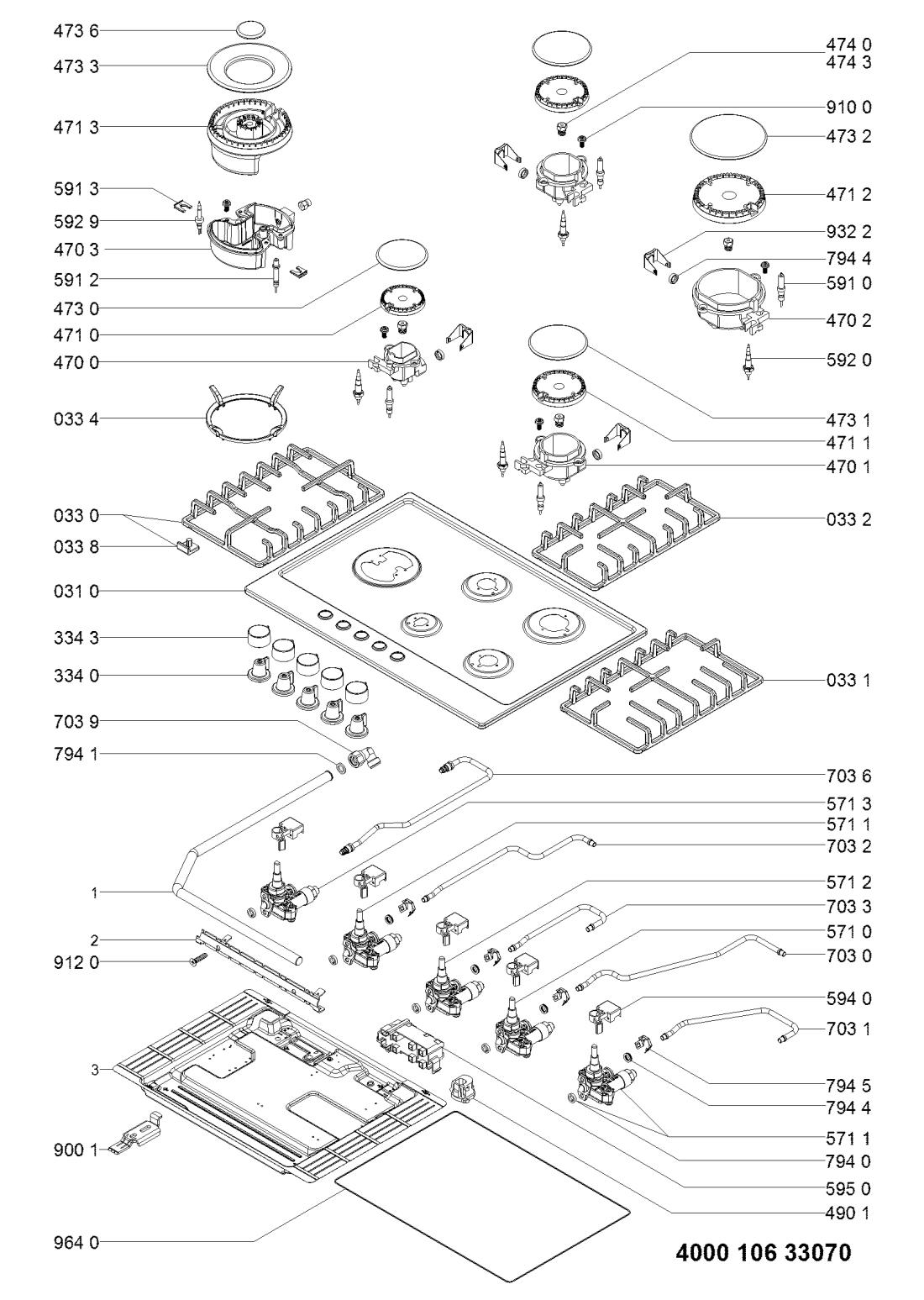 473 6
473 3
471 3
591 3
592 9
470 3
591 2
473 0
471 0
470 0
033 4
033 0
033 8
031 0
334 3
334 0
703 9
794 1
1
2
912 0
3
900 1
964 0

474 0
474 3
910 0
473 2
471 2
932 2
794 4
591 0
470 2
592 0
473 1
471 1
470 1
033 2
033 1
703 6
571 3
571 1
703 2
571 2
703 3
571 0
703 0
594 0
703 1
794 5
794 4
571 1
794 0
595 0
490 1

4000 106 33070