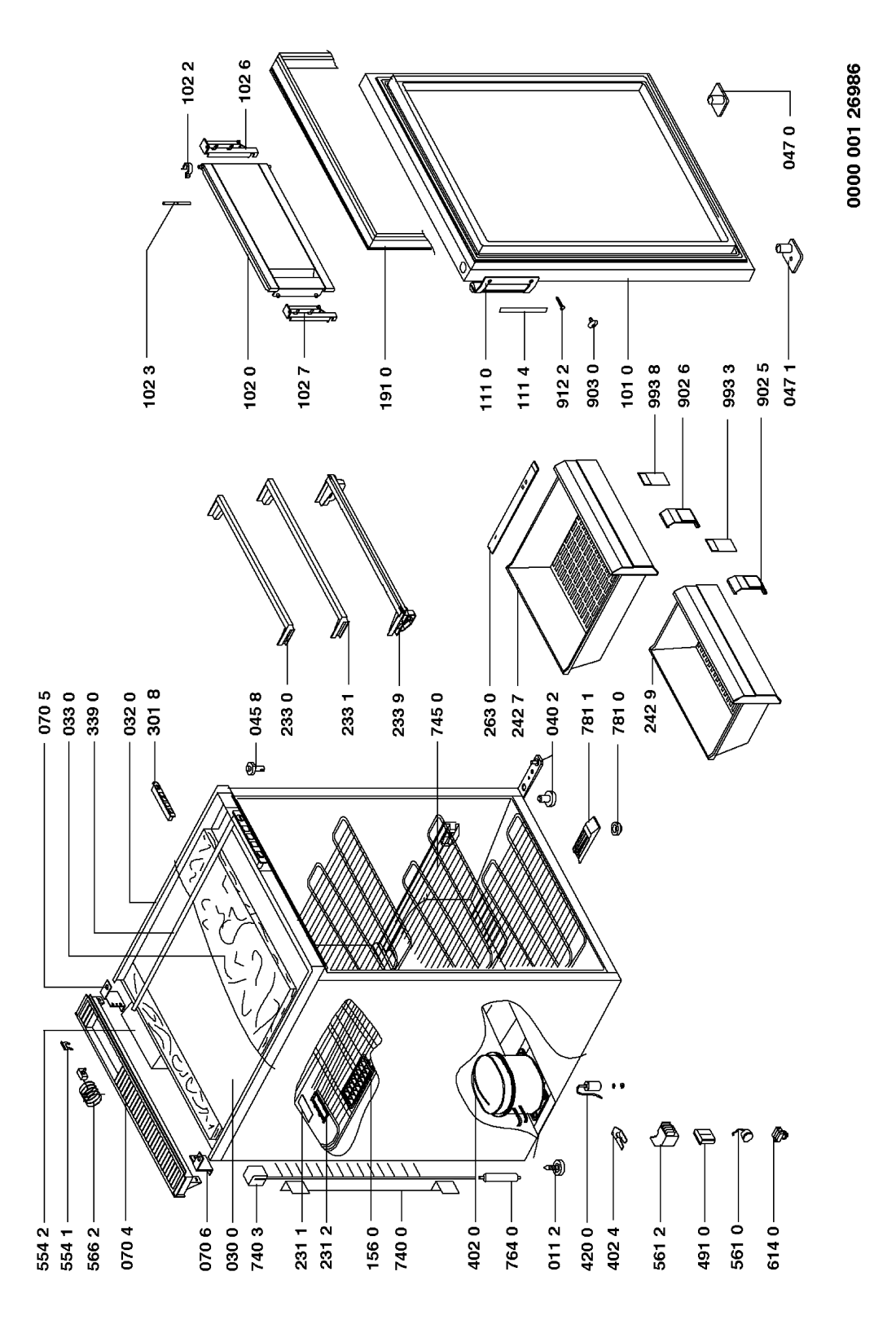 554 2
554 1
566 2
070 4
070 6
030 0
740 3
231 1
231 2
156 0
740 0
402 0
764 0
011 2
420 0
402 4
561 2
491 0
561 0
614 0

070 5
033 0
339 0
032 0
301 8
045 8
233 0
233 1
233 9
745 0
263 0
242 7
040 2
781 1
781 0
242 9

102 3
102 0
102 7
191 0
111 0
111 4
912 2
903 0
101 0
993 8
902 6
993 3
902 5
047 1

102 2
102 6
047 0

0000 001 26986