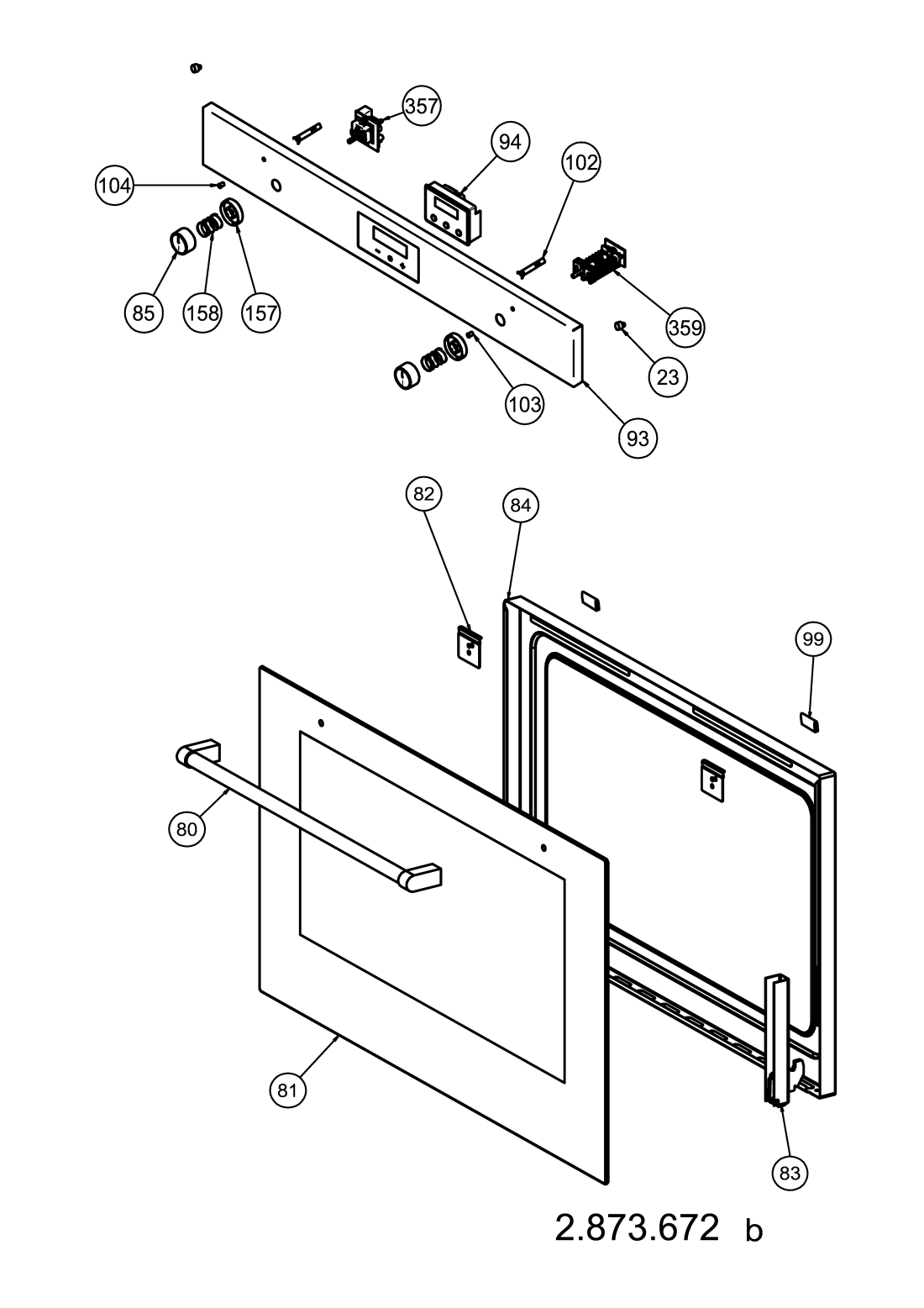 357
94
102
104
85
158
157
359
23
103
93
82
84
99
80
81
83
2.873.672 b