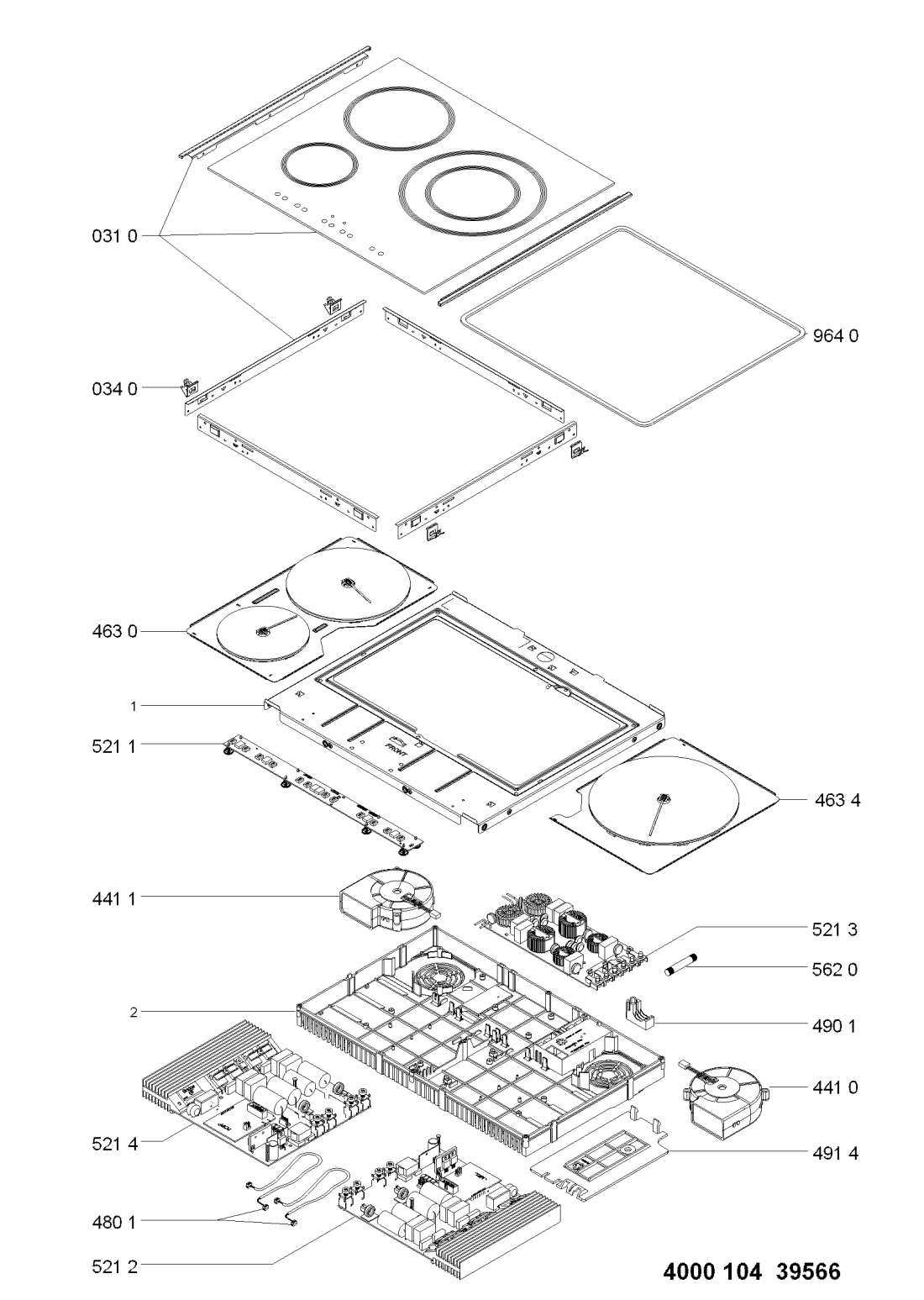 031 0

964 0

034 0

463 0

1

521 1

FRONT

463 4

441 1

521 3

562 0

2

490 1

441 0

521 4

491 4

480 1

521 2

4000 104 39566