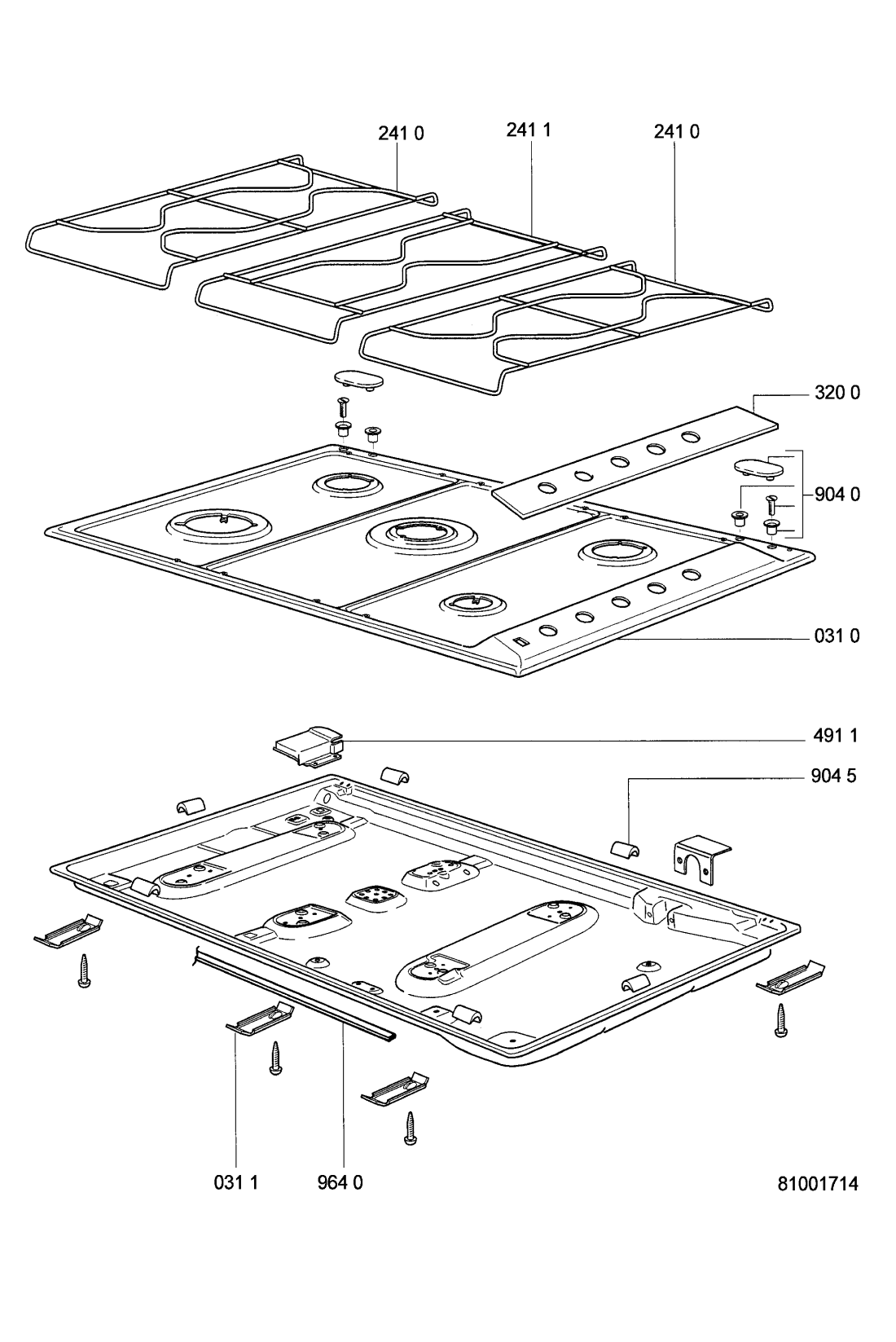 241 0
241 1
241 0
320 0
904 0
031 0
491 1
904 5
031 1
964 0
81001714