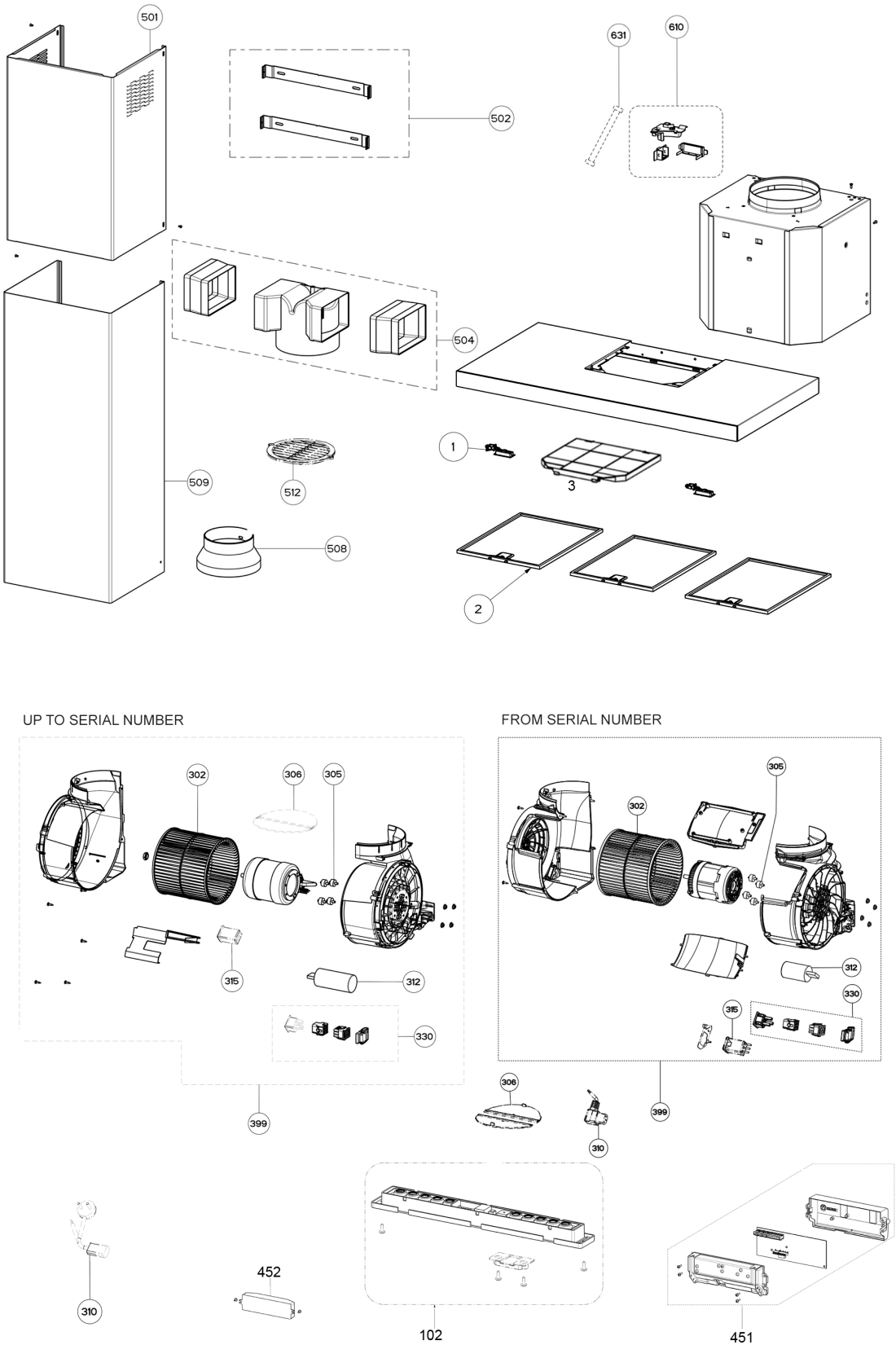 501
502
631
610
504
1
3
509
512
508
2

UP TO SERIAL NUMBER
302
306
305
315
312
330
399

FROM SERIAL NUMBER
305
302
312
330
315
399

306
310

310
452
102
451