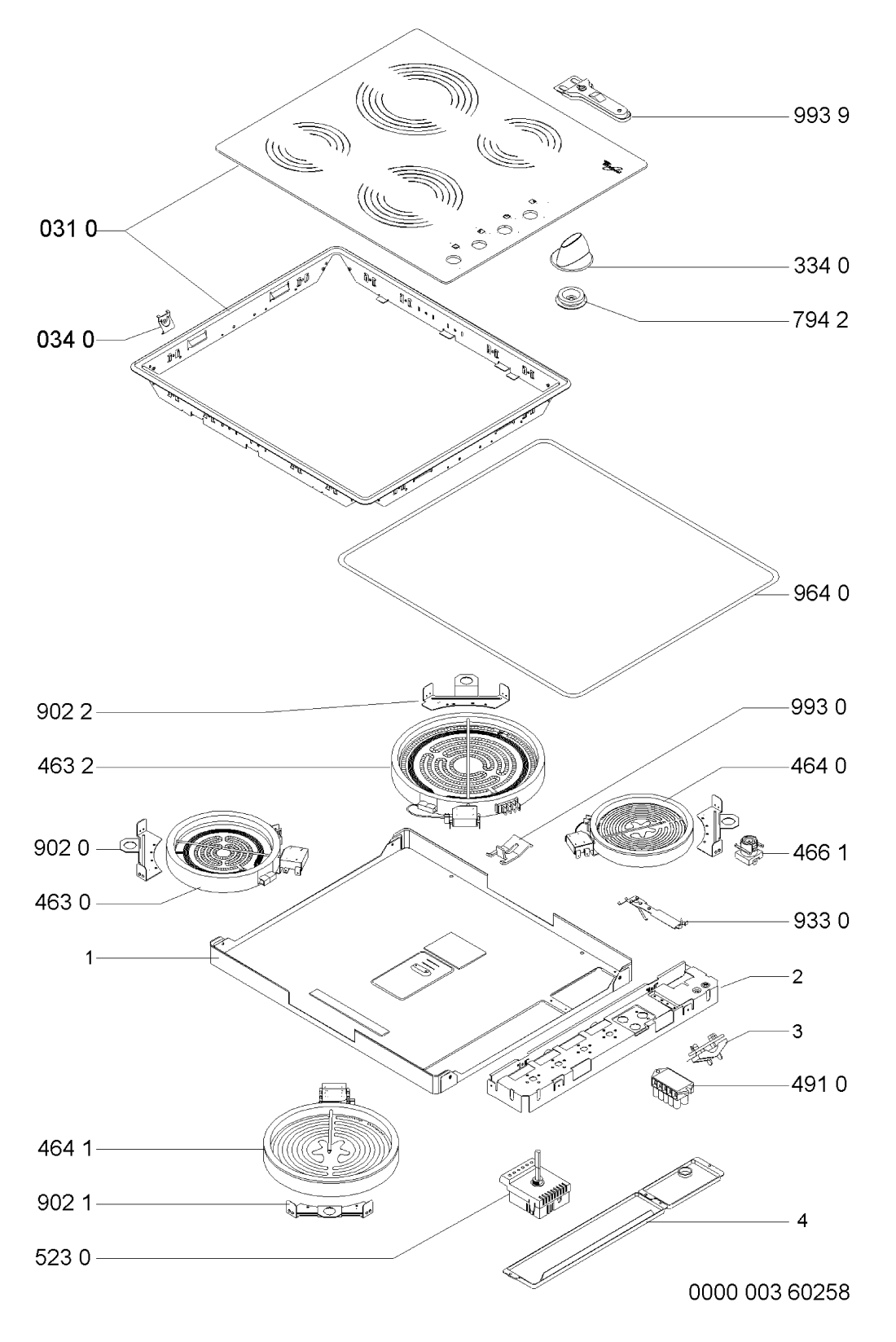 993 9
031 0
334 0
794 2
034 0
964 0
902 2
993 0
463 2
464 0
902 0
466 1
463 0
933 0
1
2
3
491 0
464 1
902 1
4
523 0
0000 003 60258