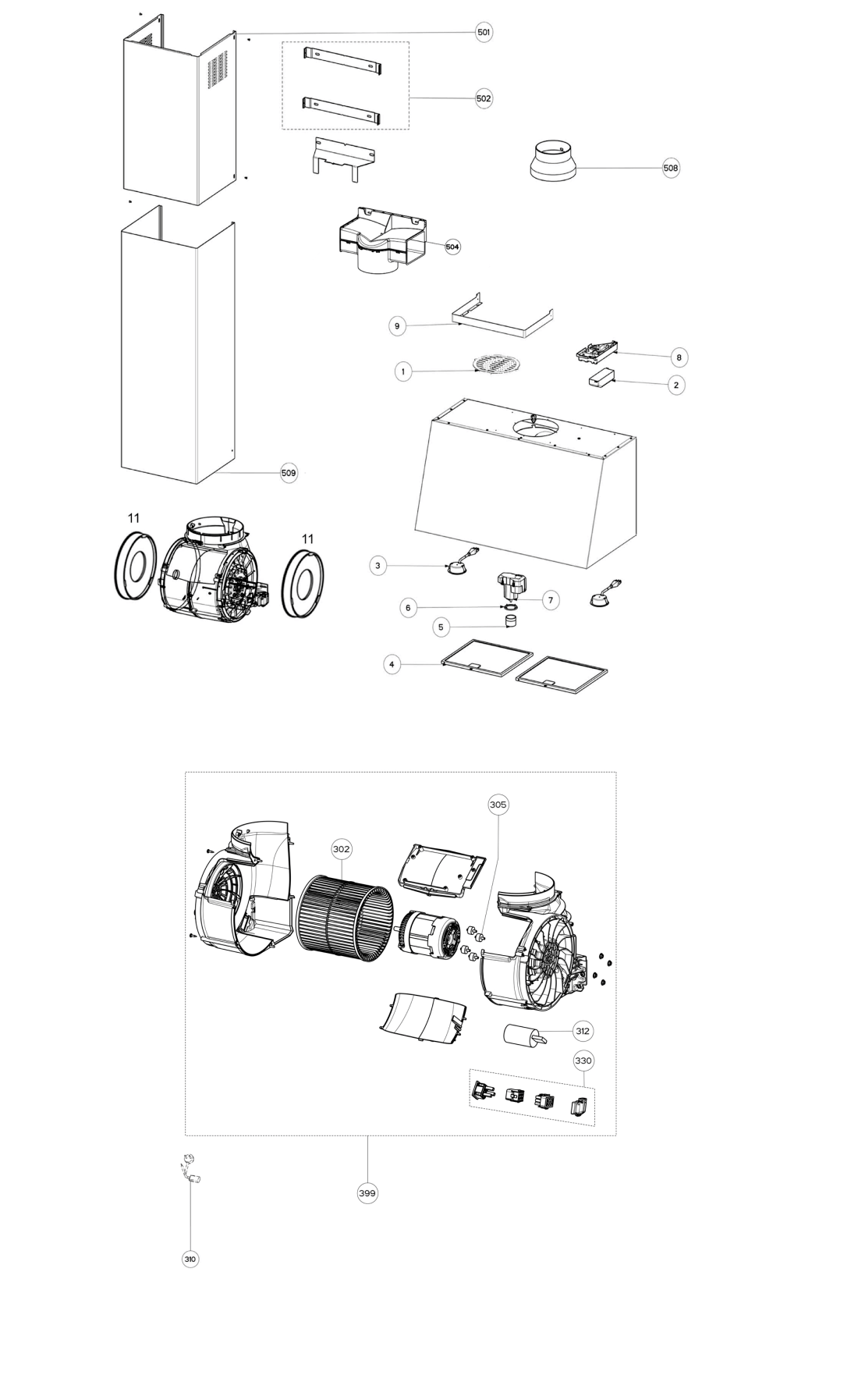 501
502
508
504
9
8
1
2
509
11
11
3
7
6
5
4
305
302
312
330
399
310